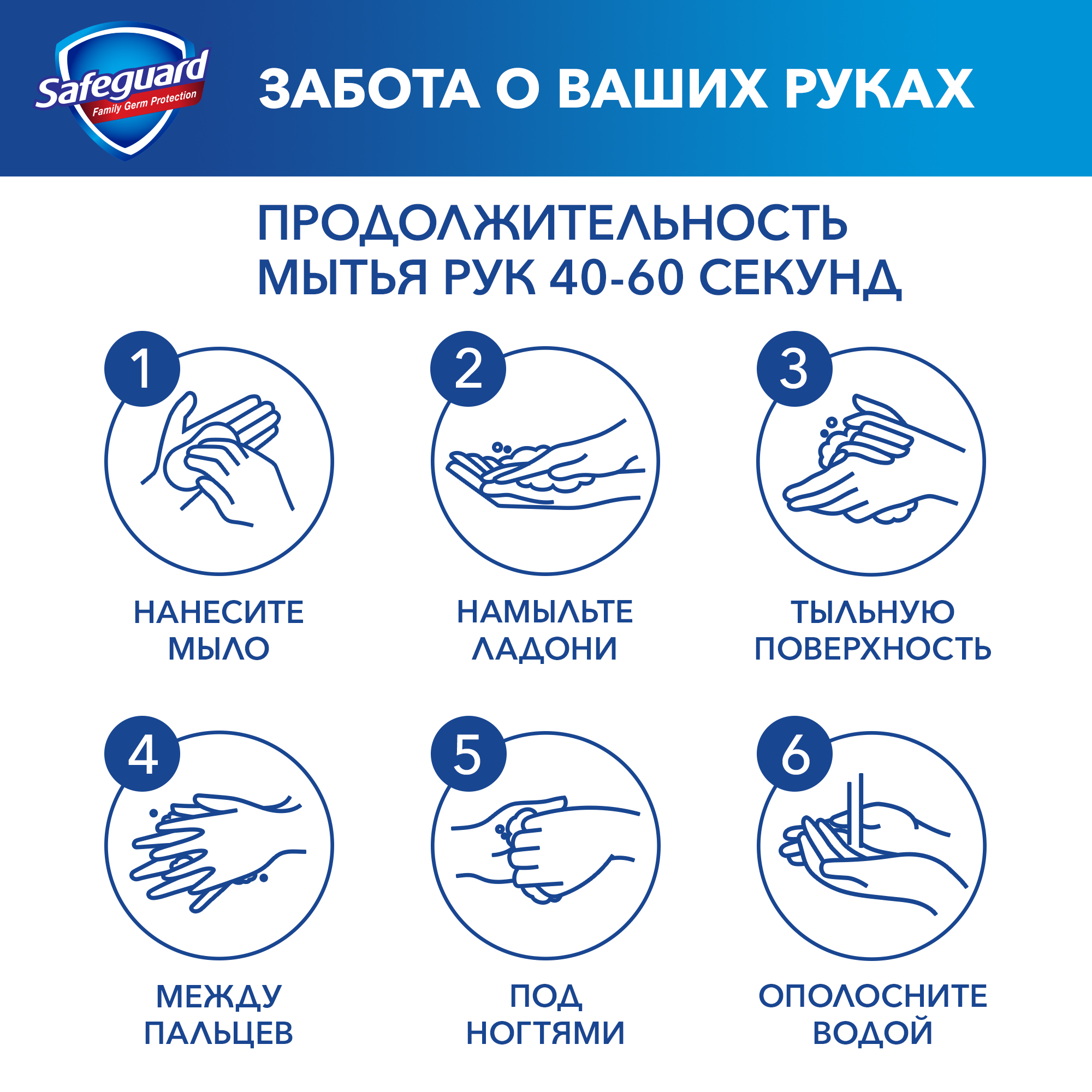 Safeguard
Family Germ Protection

ЗАБОТА О ВАШИХ РУКАХ

ПРОДОЛЖИТЕЛЬНОСТЬ МЫТЬЯ РУК 40-60 СЕКУНД

1
НАНЕСИТЕ МЫЛО

2
НАМЫЛЬТЕ ЛАДОНИ

3
ТЫЛЬНУЮ ПОВЕРХНОСТЬ

4
МЕЖДУ ПАЛЬЦЕВ

5
ПОД НОГТЯМИ

6
ОПОЛОСНИТЕ ВОДОЙ