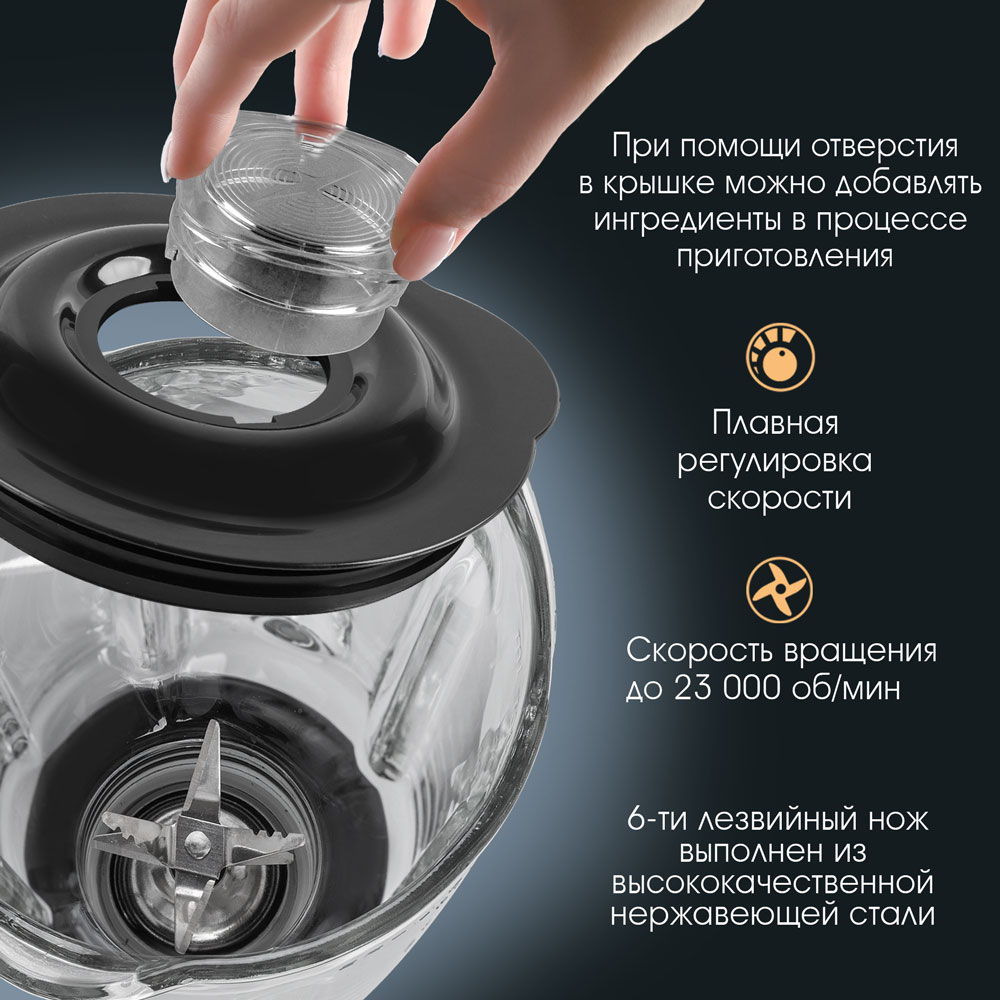 При помощи отверстия в крышке можно добавлять ингредиенты в процессе приготовления

Плавная регулировка скорости

Скорость вращения до 23 000 об/мин

6-ти лезвийный нож выполнен из высококачественной нержавеющей стали