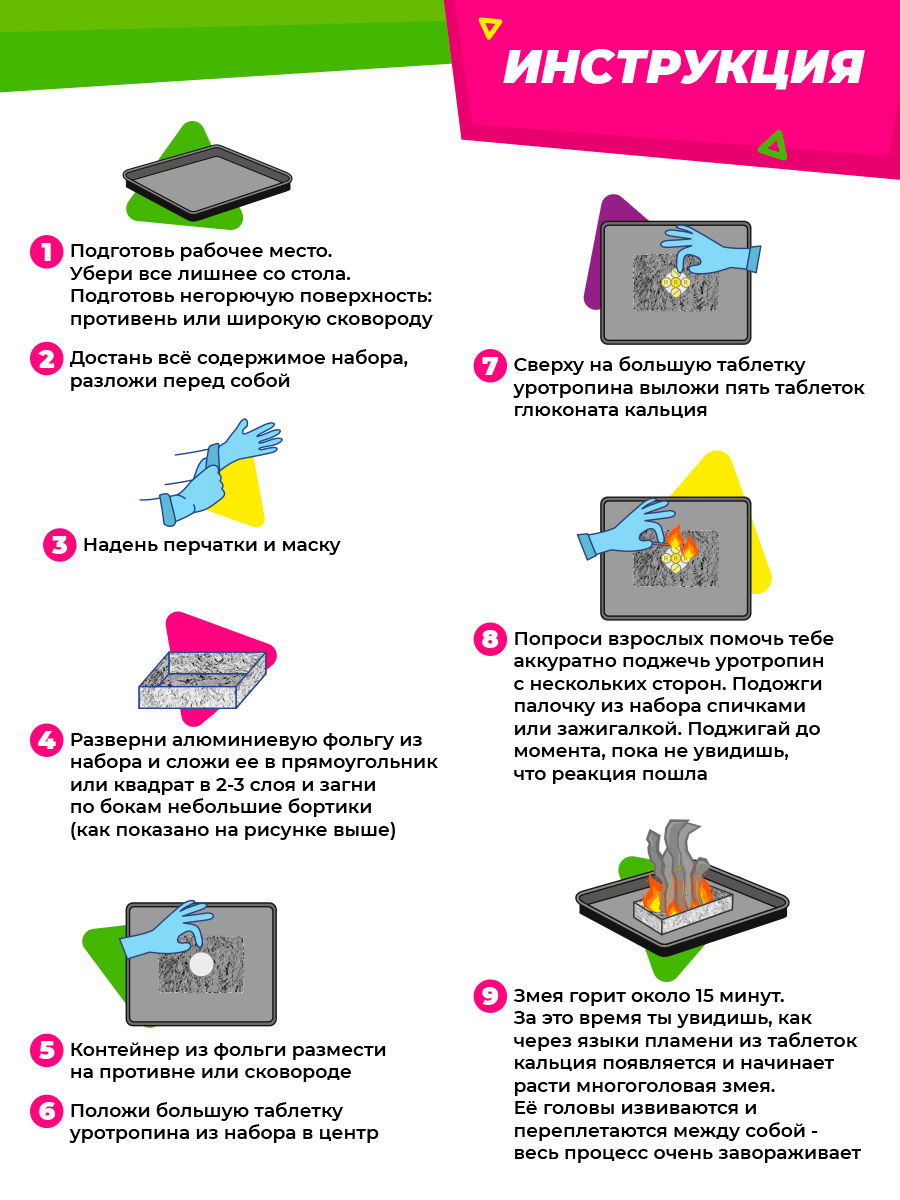 ИНСТРУКЦИЯ

1 Подготовь рабочее место. Убери все лишнее со стола. Подготовь негорючую поверхность: противень или широкую сковороду

2 Достань всё содержимое набора, разложи перед собой

3 Надень перчатки и маску

4 Разверни алюминиевую фольгу из набора и сложи ее в прямоугольник или квадрат в 2-3 слоя и загни по бокам небольшие бортики (как показано на рисунке выше)

5 Контейнер из фольги размести на противне или сковороде

6 Положи большую таблетку уротропина из набора в центр

7 Сверху на большую таблетку уротропина выложи пять таблеток глюконата кальция

8 Попроси взрослых помочь тебе аккуратно поджечь уротропин с нескольких сторон. Подожги палочку из набора спичками или зажигалкой. Поджигай до момента, пока не увидишь, что реакция пошла

9 Змея горит около 15 минут. За это время ты увидишь, как через языки пламени из таблеток кальция появляется и начинает расти многоголовая змея. Её головы извиваются и переплетаются между собой - весь процесс очень завораживает