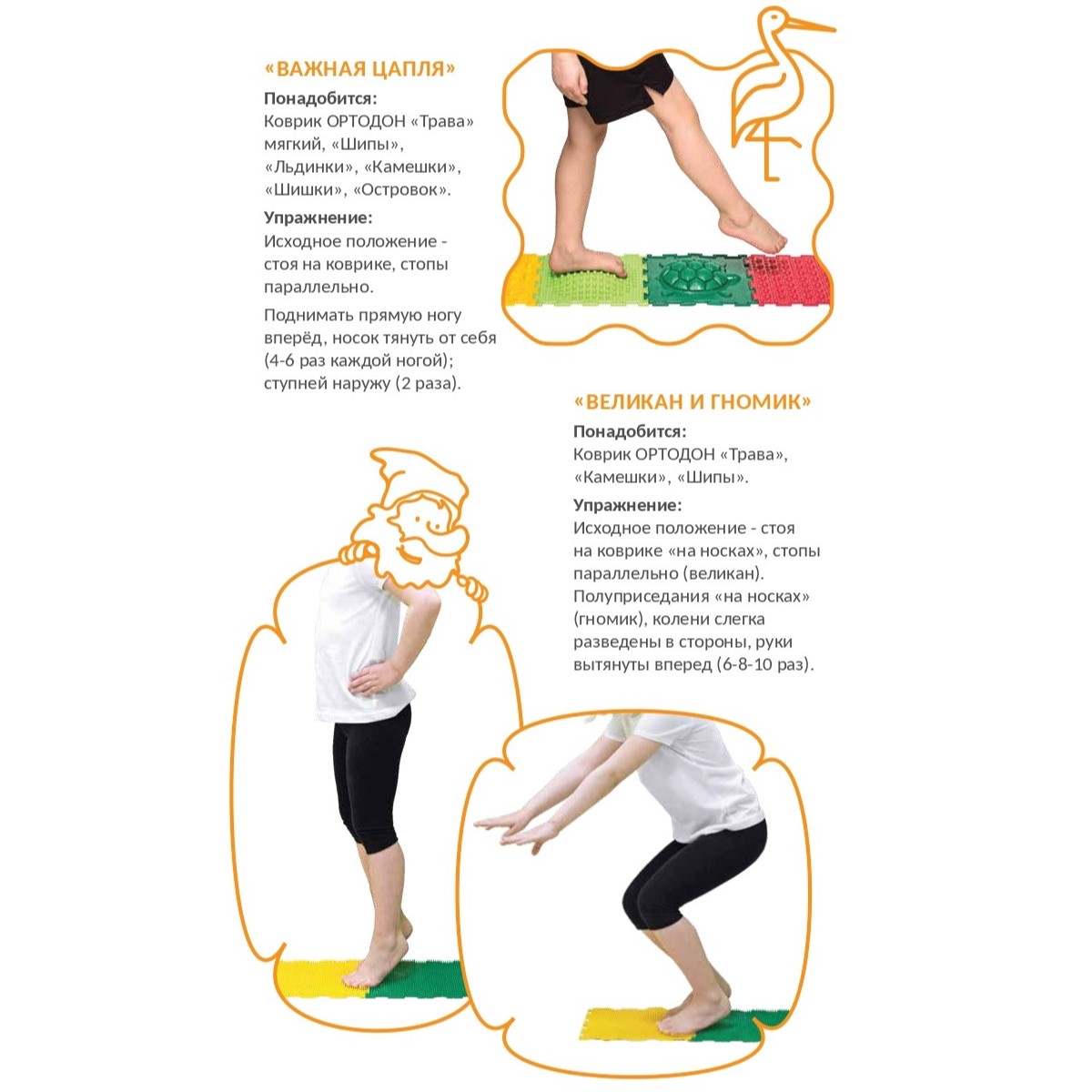 «ВАЖНАЯ ЦАПЛЯ»

Понадобится:
Коврик ОРТОДОН «Трава» мягкий, «Шипы», «Льдинки», «Камешки», «Шишки», «Островок».

Упражнение:
Исходное положение - стоя на коврике, стопы параллельно.

Поднимать прямую ногу вперёд, носок тянуть от себя (4-6 раз каждой ногой); ступней наружу (2 раза).

«ВЕЛИКАН И ГНОМИК»

Понадобится:
Коврик ОРТОДОН «Трава», «Камешки», «Шипы».

Упражнение:
Исходное положение - стоя на коврике «на носках», стопы параллельно (великан). Полуприседания «на носках» (гномик), колени слегка разведены в стороны, руки вытянуты вперед (6-8-10 раз).