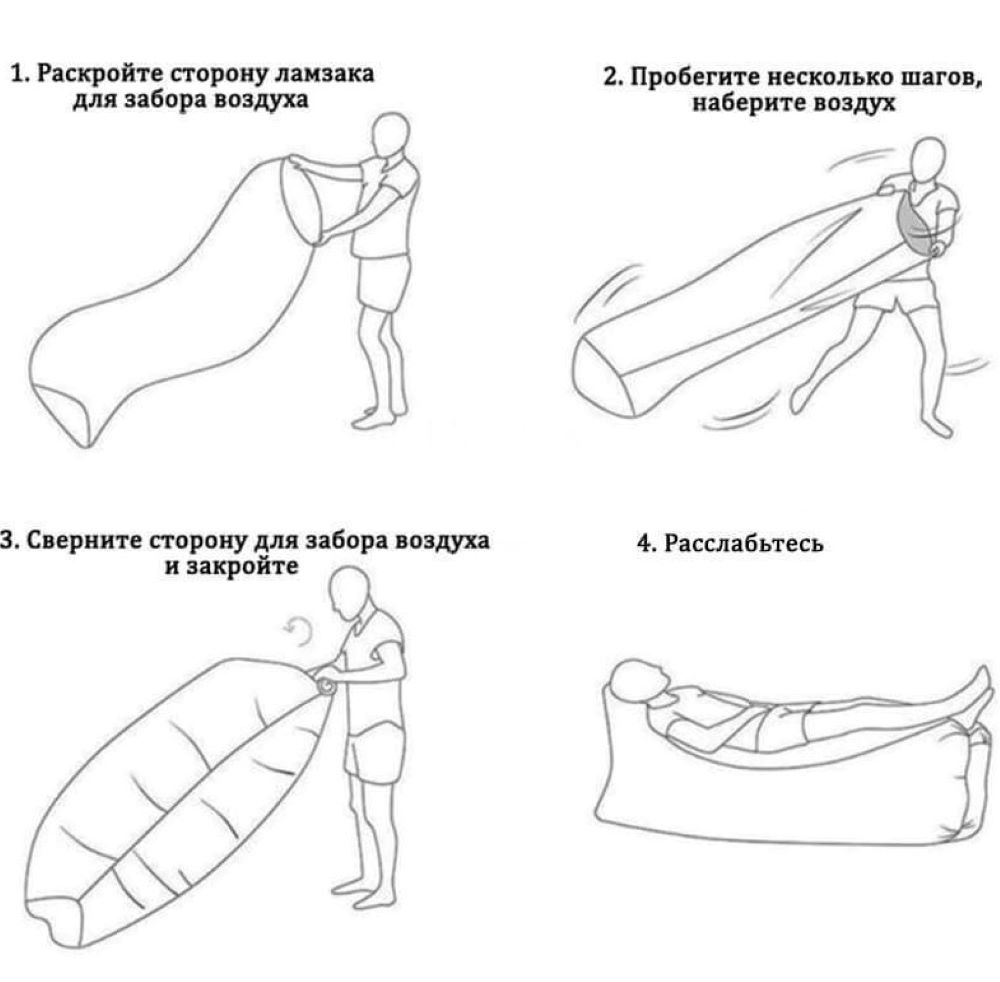 1. Раскройте сторону ламзака для забора воздуха

2. Пробегите несколько шагов, наберите воздух

3. Сверните сторону для забора воздуха и закройте

4. Расслабьтесь