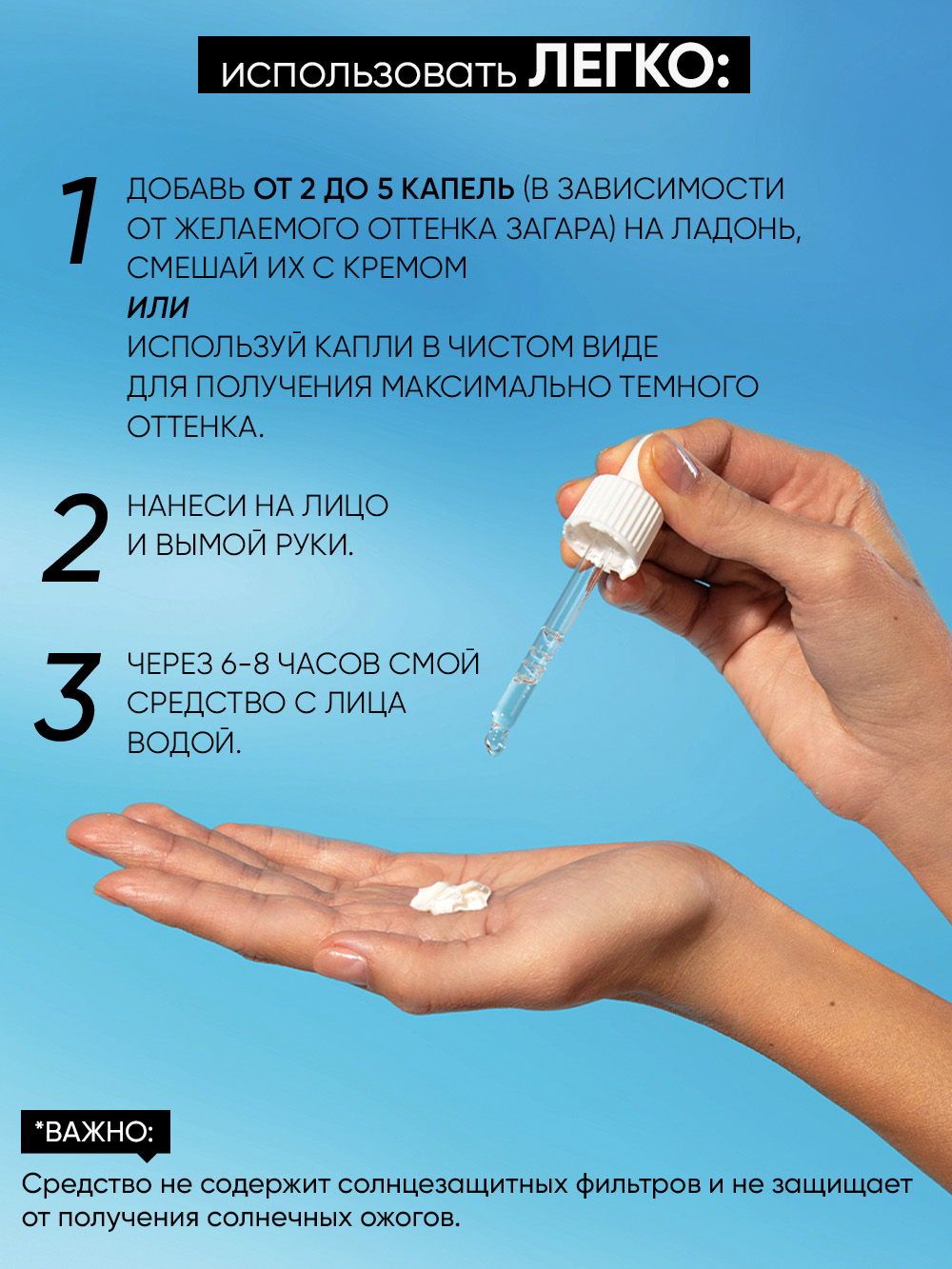 использовать ЛЕГКО:

1 ДОБАВЬ ОТ 2 ДО 5 КАПЕЛЬ (В ЗАВИСИМОСТИ ОТ ЖЕЛАЕМОГО ОТТЕНКА ЗАГАРА) НА ЛАДОНЬ, СМЕШАЙ ИХ С КРЕМОМ
ИЛИ
ИСПОЛЬЗУЙ КАПЛИ В ЧИСТОМ ВИДЕ ДЛЯ ПОЛУЧЕНИЯ МАКСИМАЛЬНО ТЕМНОГО ОТТЕНКА.

2 НАНЕСИ НА ЛИЦО И ВЫМОЙ РУКИ.

3 ЧЕРЕЗ 6-8 ЧАСОВ СМОЙ СРЕДСТВО С ЛИЦА ВОДОЙ.

*ВАЖНО:
Средство не содержит солнцезащитных фильтров и не защищает от получения солнечных ожогов.