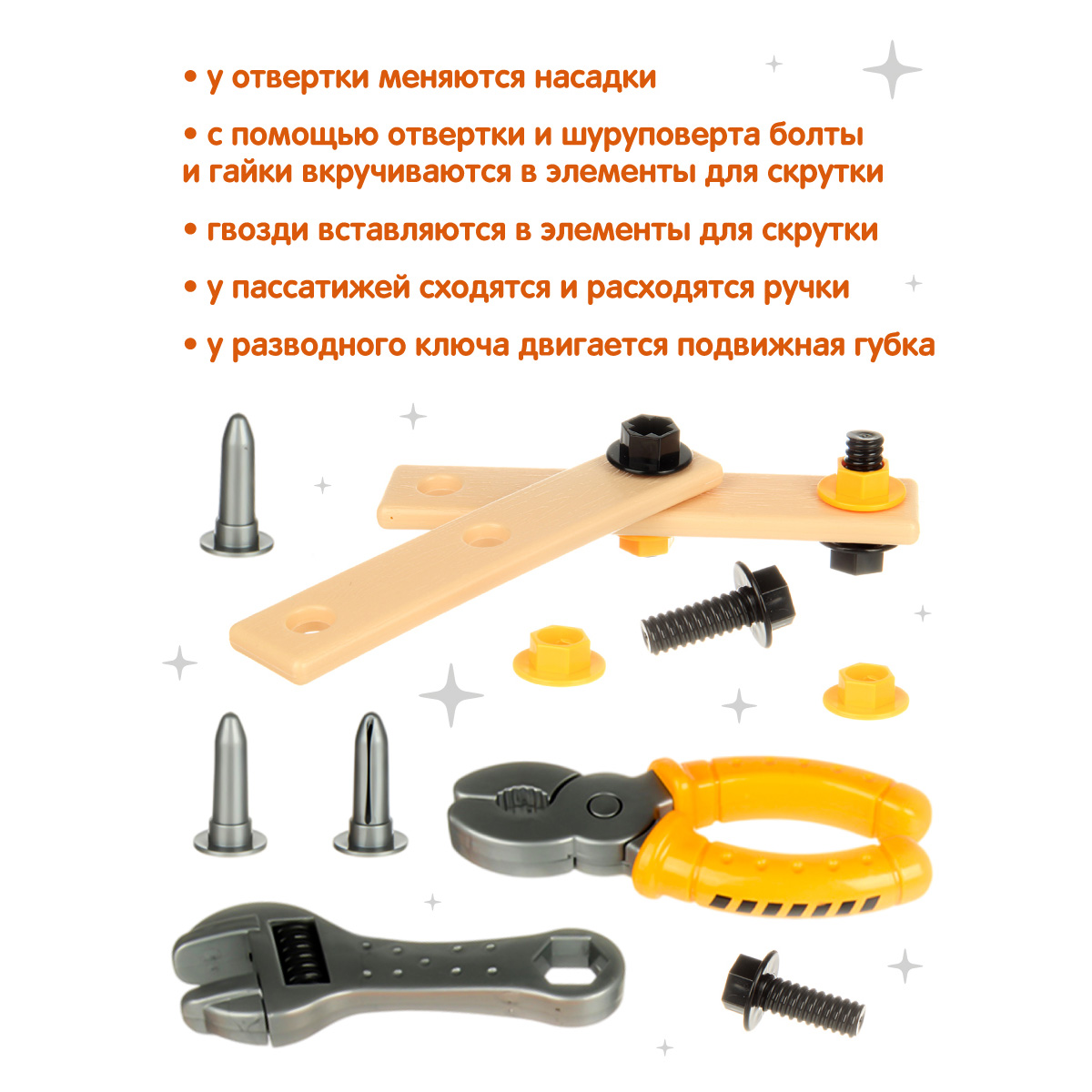 • у отвертки меняются насадки

• с помощью отвертки и шуруповерта болты и гайки вкручиваются в элементы для скрутки

• гвозди вставляются в элементы для скрутки

• у пассатижей сходятся и расходятся ручки

• у разводного ключа двигается подвижная губка