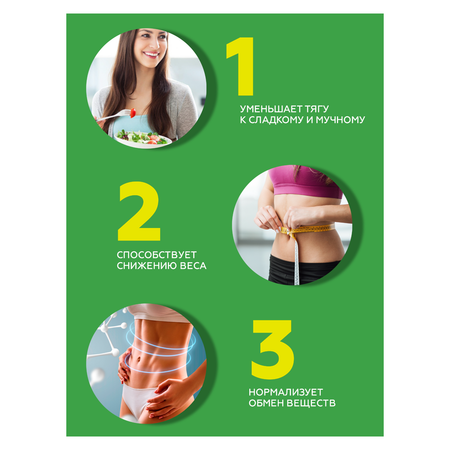 1

УМЕНЬШАЕТ ТЯГУ К СЛАДКОМУ И МУЧНОМУ

2

СПОСОБСТВУЕТ СНИЖЕНИЮ ВЕСА

3

НОРМАЛИЗУЕТ ОБМЕН ВЕЩЕСТВ