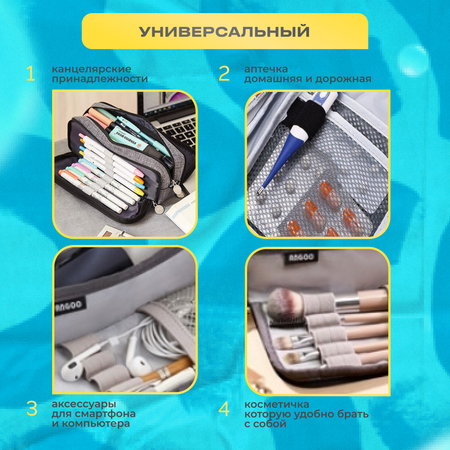 УНИВЕРСАЛЬНЫЙ

1 канцелярские принадлежности

2 аптечка домашняя и дорожная

ANGOO

ANGOO

3 аксессуары для смартфона и компьютера

4 косметичка которую удобно брать с собой