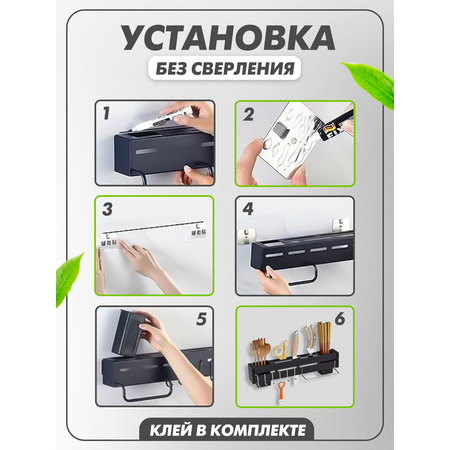 УСТАНОВКА

БЕЗ СВЕРЛЕНИЯ

1

2

3

4

5

6

КЛЕЙ В КОМПЛЕКТЕ