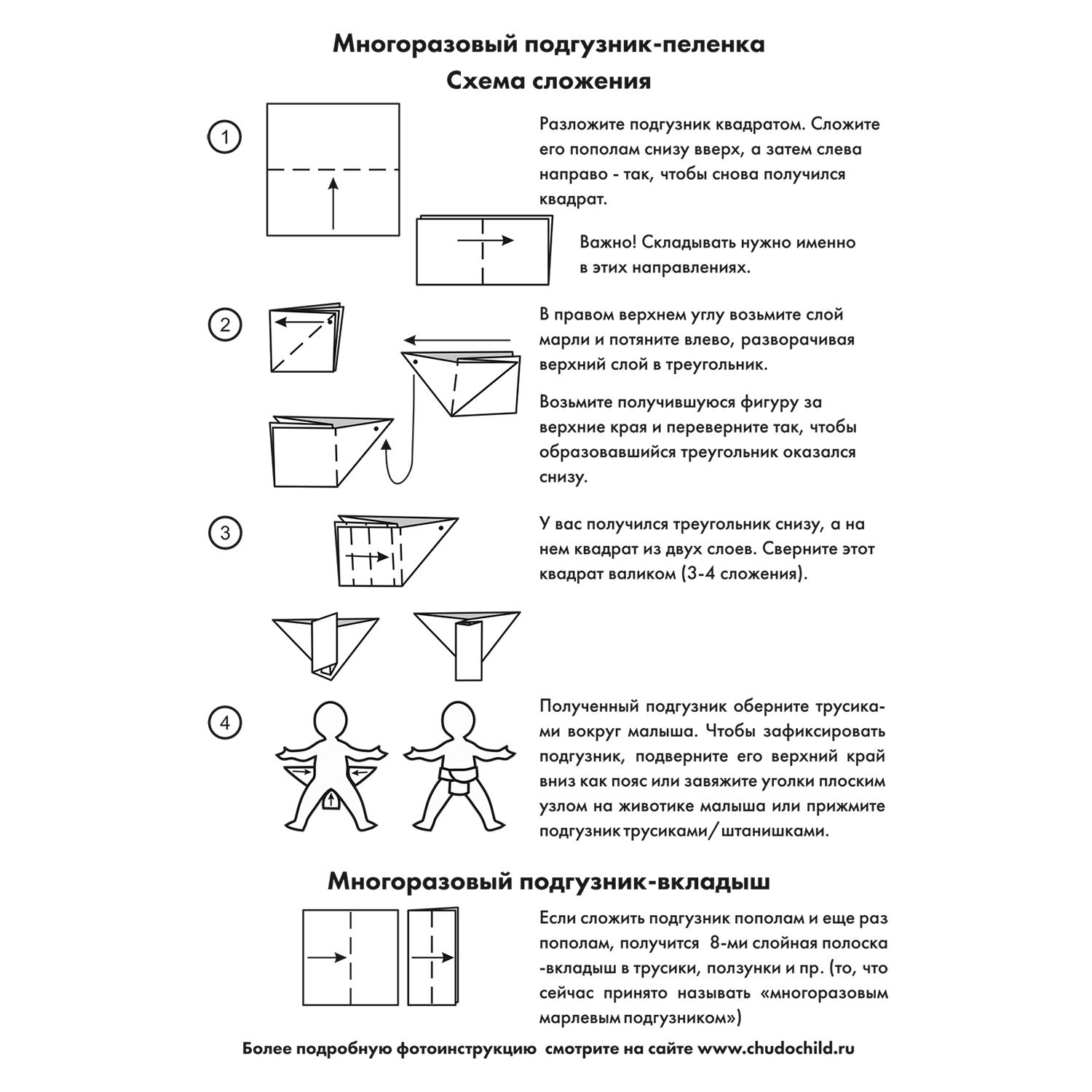 Многоразовый подгузник-пеленка
Схема сложения

1

Разложите подгузник квадратом. Сложите его пополам снизу вверх, а затем слева направо - так, чтобы снова получился квадрат.

Важно! Складывать нужно именно в этих направлениях.

2

В правом верхнем углу возьмите слой марли и потяните влево, разворачивая верхний слой в треугольник.

Возьмите получившуюся фигуру за верхние края и переверните так, чтобы образовавшийся треугольник оказался снизу.

3

У вас получился треугольник снизу, а на нем квадрат из двух слоев. Сверните этот квадрат валиком (3-4 сложения).

4

Полученный подгузник оберните трусиками вокруг малыша. Чтобы зафиксировать подгузник, подверните его верхний край вниз как пояс или завяжите уголки плоским узлом на животике малыша или прижмите подгузник трусиками/штанишками.

Многоразовый подгузник-вкладыш

Если сложить подгузник пополам и еще раз пополам, получится 8-ми слойная полоска -вкладыш в трусики, ползунки и пр. (то, что сейчас принято называть «многоразовым марлевым подгузником»)

Более подробную фотоинструкцию смотрите на сайте www.chudochild.ru