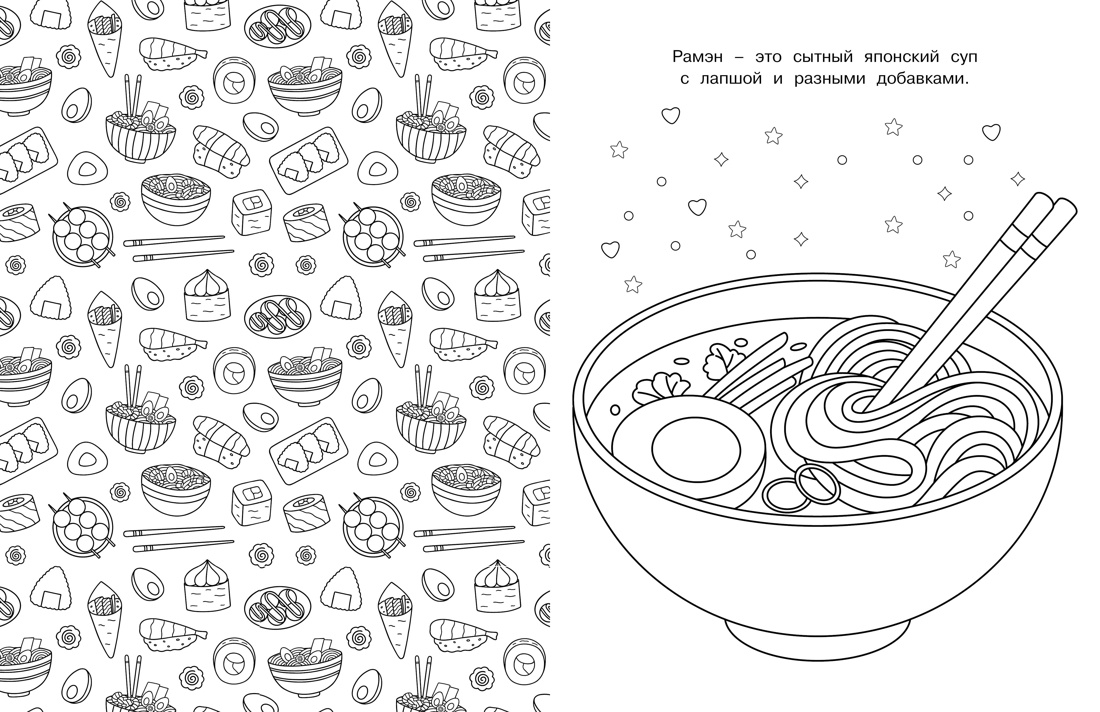 Рамэн – это сытный японский суп с лапшой и разными добавками.