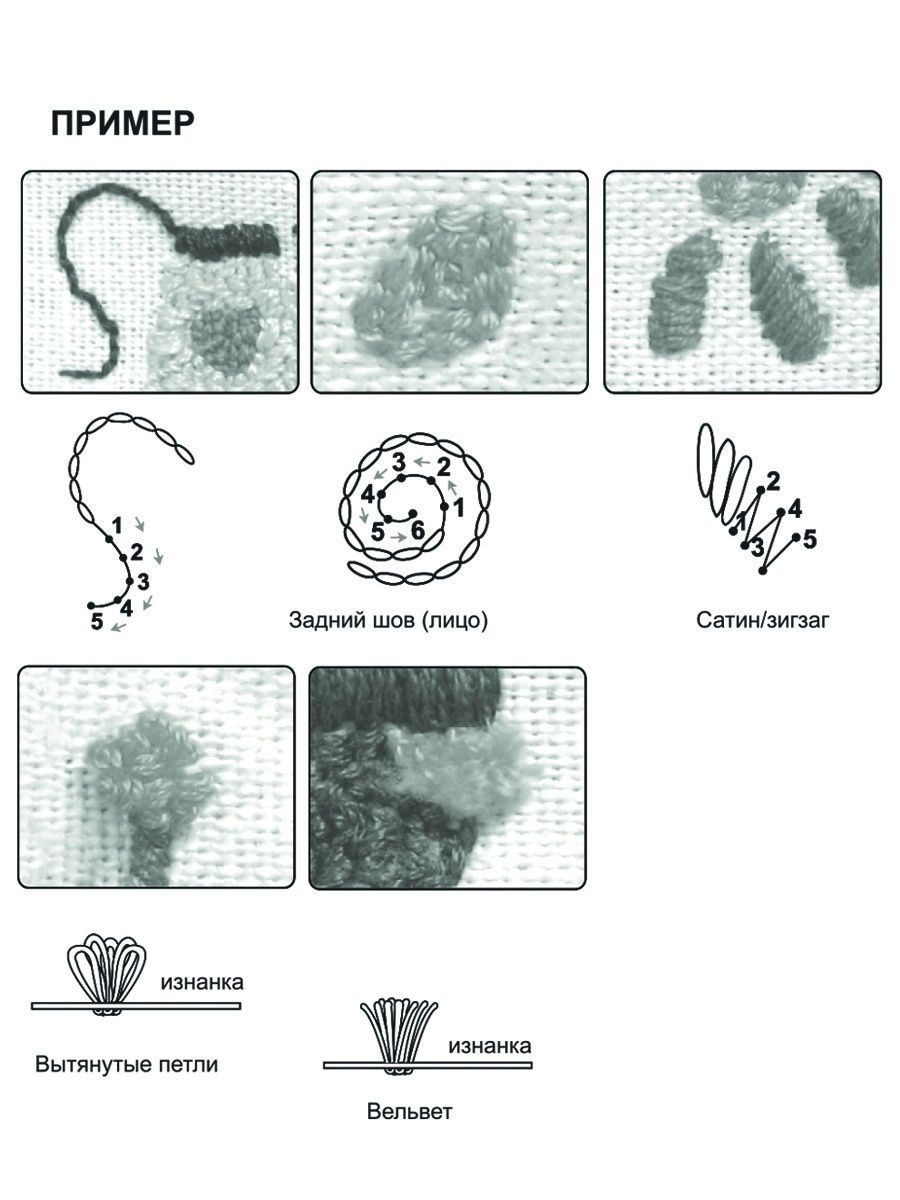 ПРИМЕР

1
2
3
4
5

3
2
4
1
5
6

Задний шов (лицо)

2
1
4
3
5

Сатин/зигзаг

изнанка

Вытянутые петли

изнанка

Вельвет