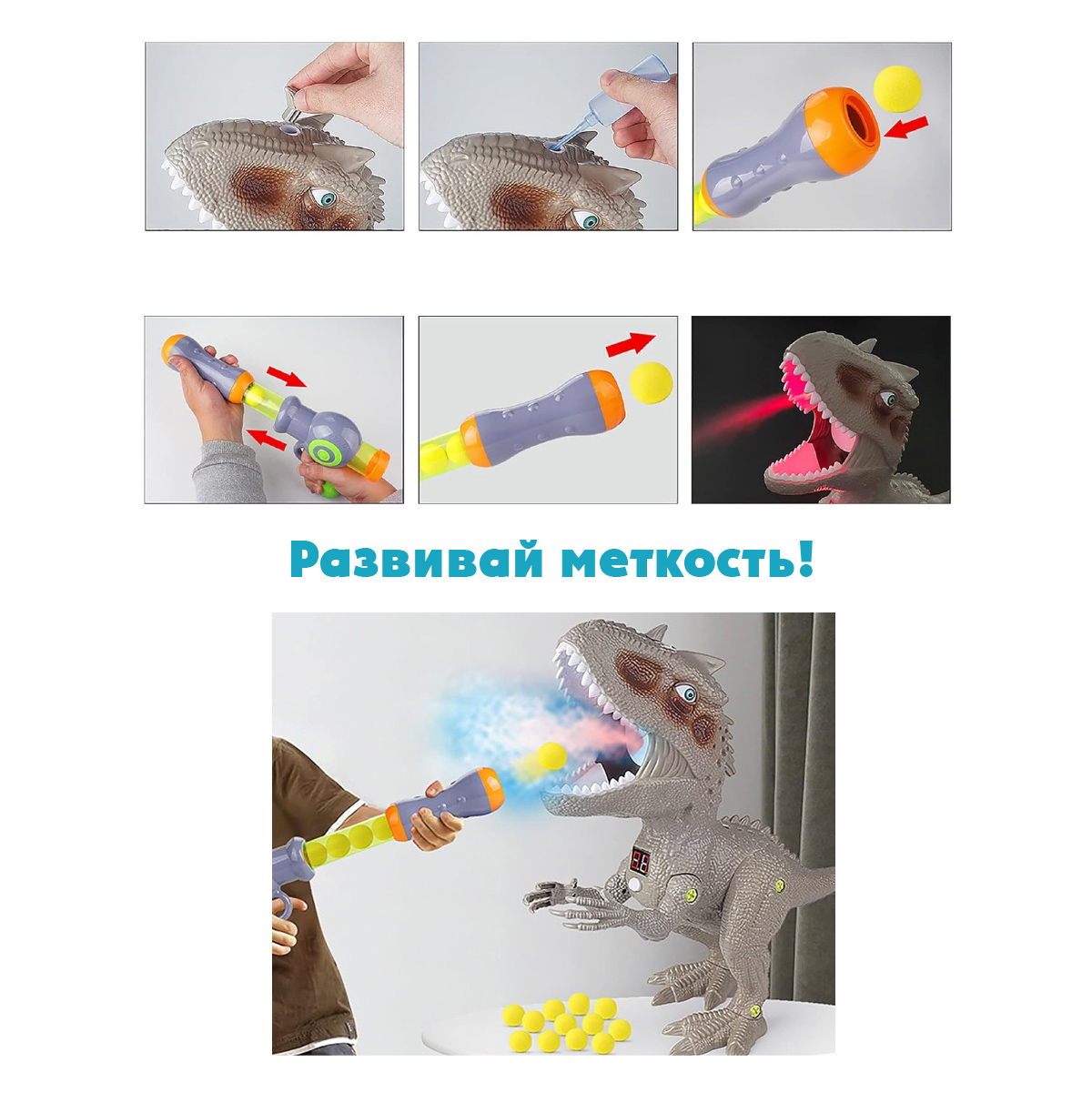 Развивай меткость!