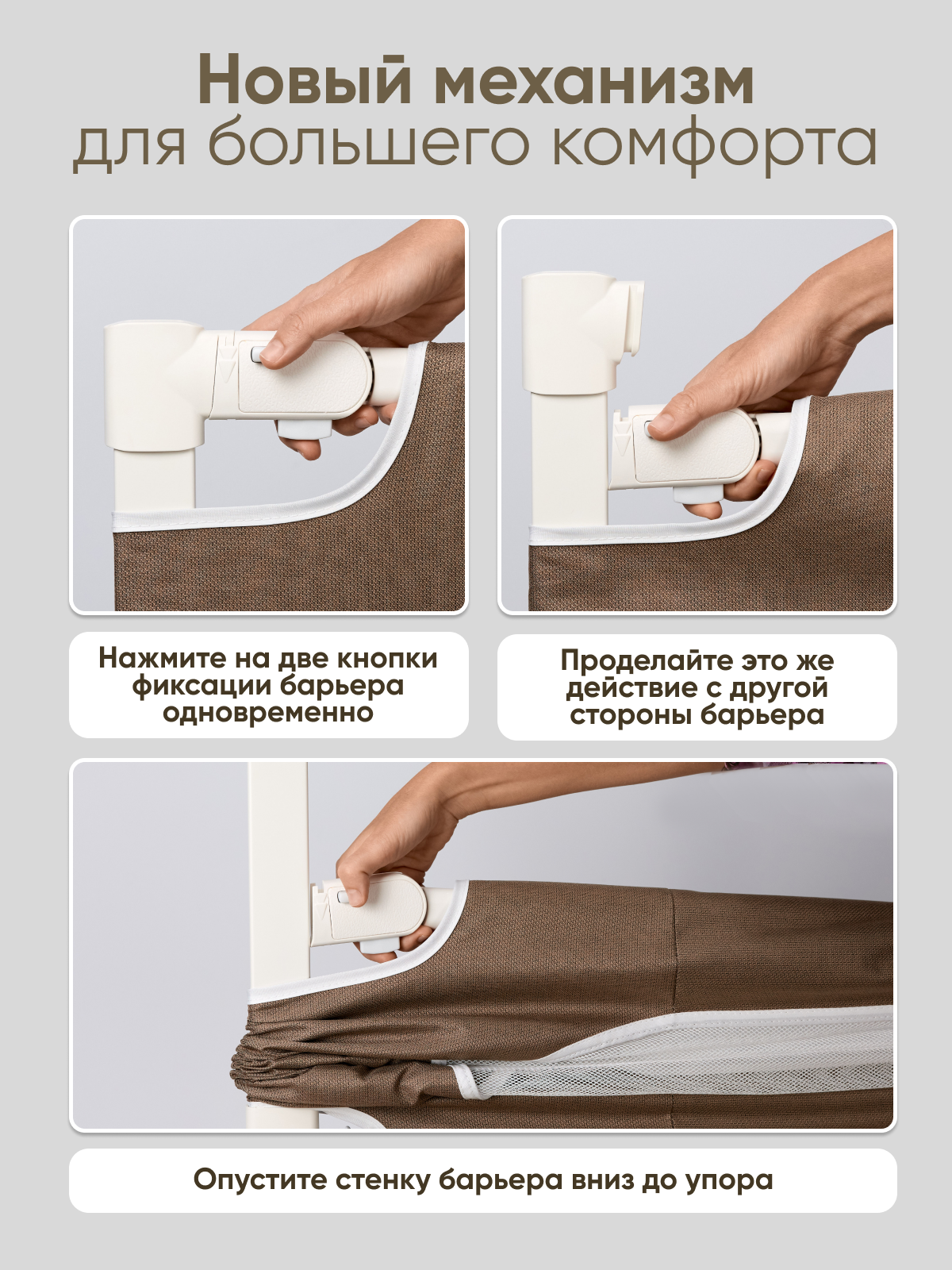 Новый механизм
для большего комфорта

Нажмите на две кнопки фиксации барьера одновременно

Проделайте это же действие с другой стороны барьера

Опустите стенку барьера вниз до упора