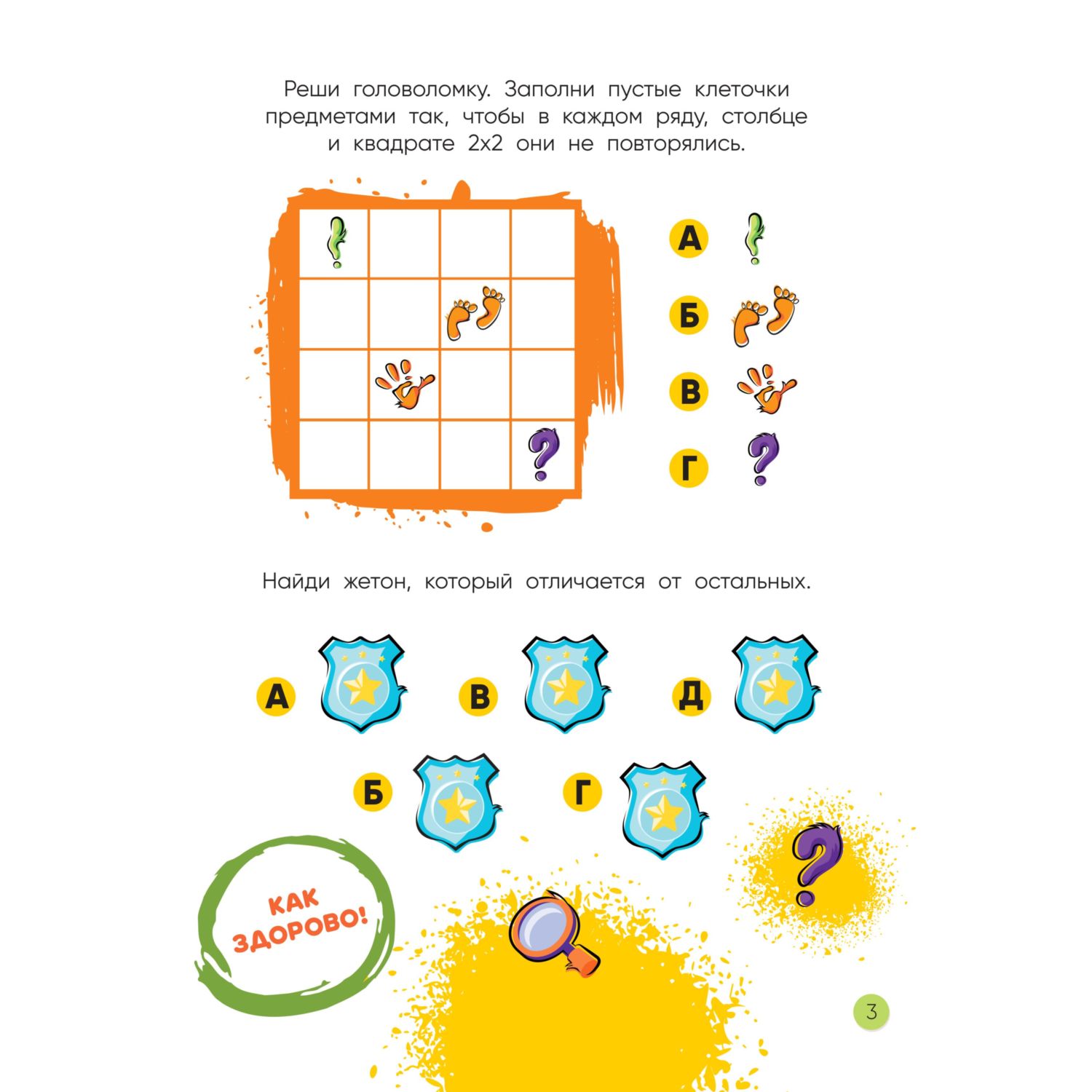 Реши головоломку. Заполни пустые клеточки предметами так, чтобы в каждом ряду, столбце и квадрате 2х2 они не повторялись.

А

Б

В

Г

Найди жетон, который отличается от остальных.

А

В

Д

Б

Г

КАК ЗДОРОВО!

3