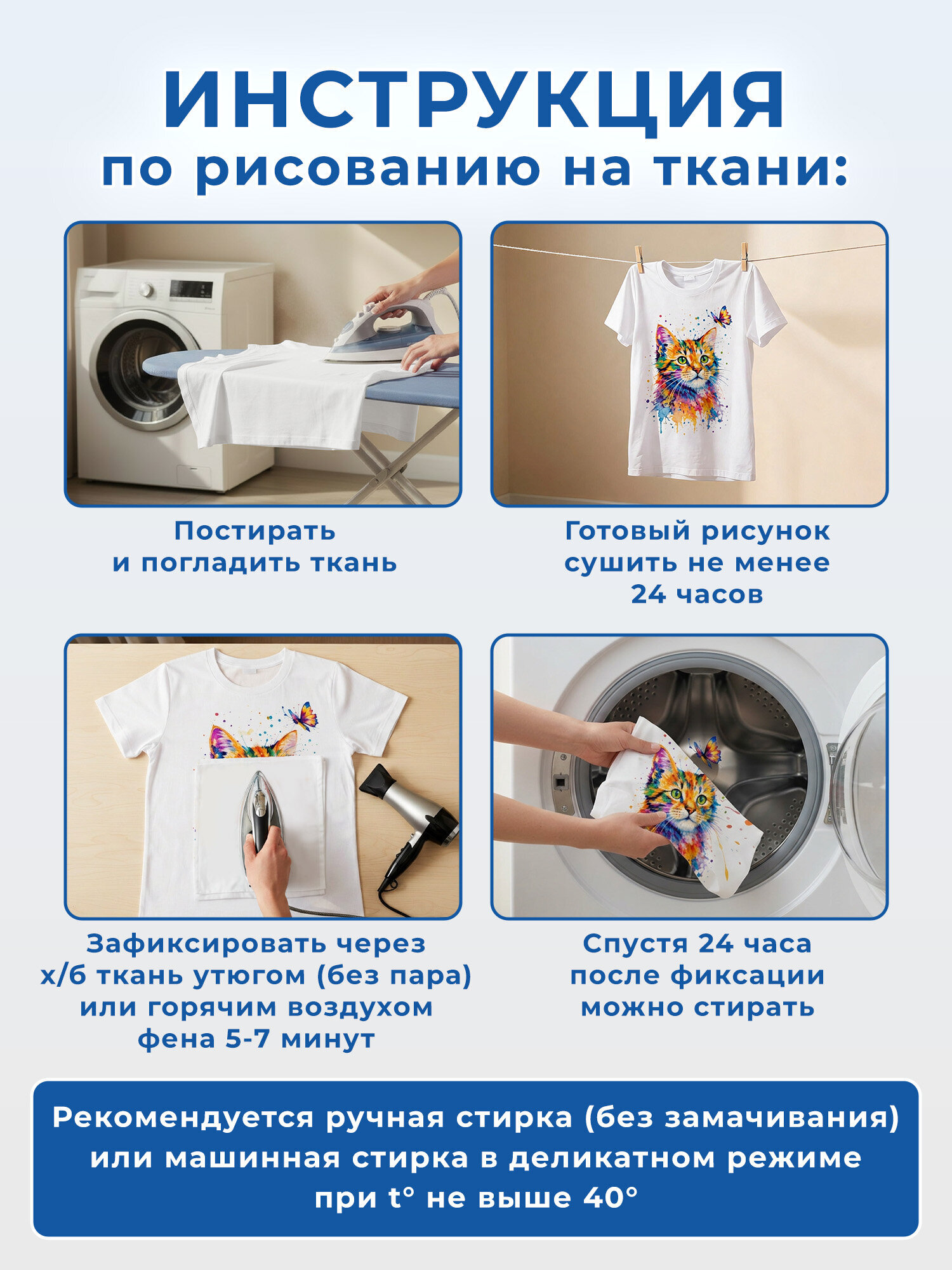 ИНСТРУКЦИЯ
по рисованию на ткани:

Постирать
и погладить ткань

Готовый рисунок
сушить не менее
24 часов

Зафиксировать через
х/б ткань утюгом (без пара)
или горячим воздухом
фена 5-7 минут

Спустя 24 часа
после фиксации
можно стирать

Рекомендуется ручная стирка (без замачивания)
или машинная стирка в деликатном режиме
при t° не выше 40°