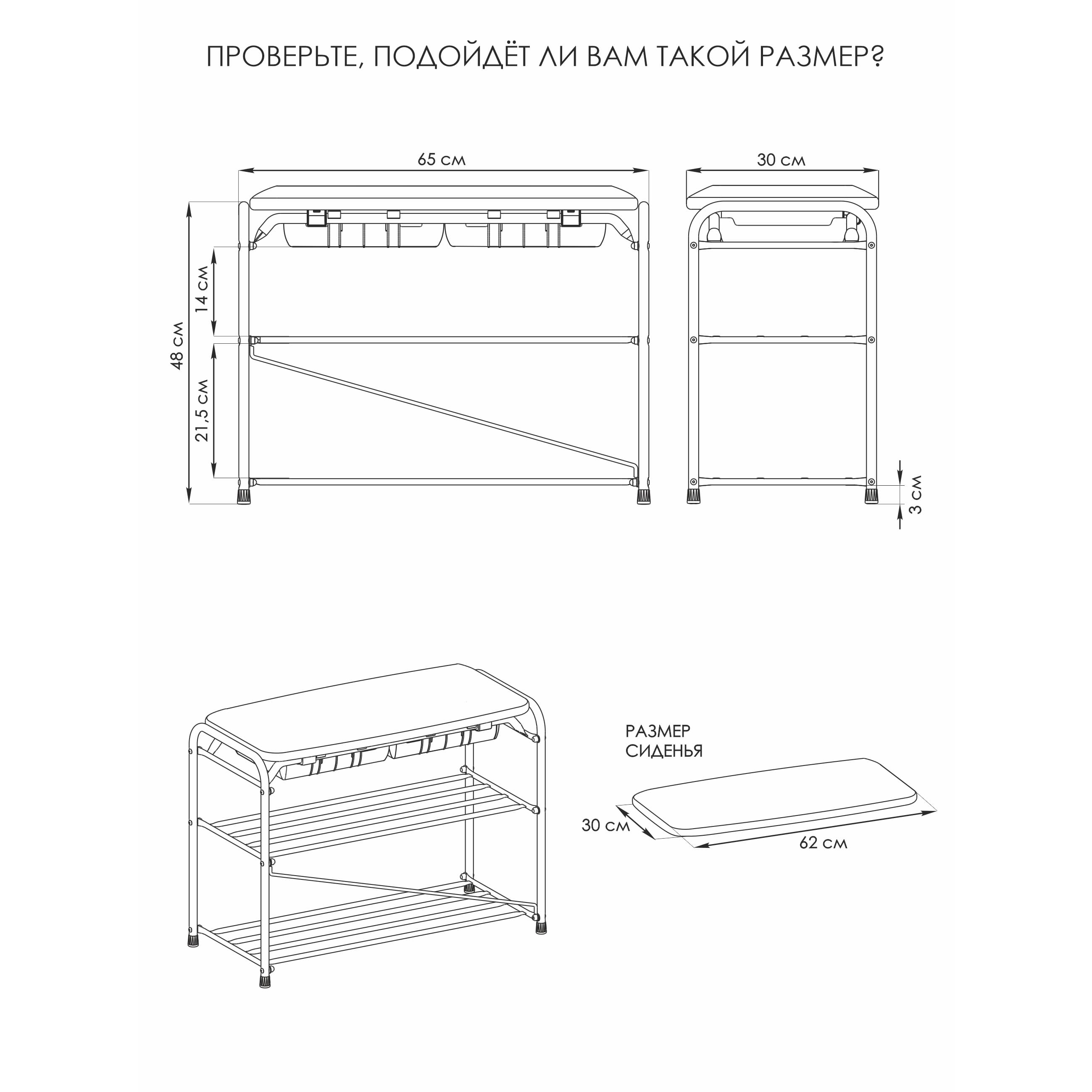 ПРОВЕРЬТЕ, ПОДОЙДЁТ ЛИ ВАМ ТАКОЙ РАЗМЕР?

65 см

30 см

48 см

14 см

21,5 см

3 см

РАЗМЕР СИДЕНЬЯ

30 см

62 см