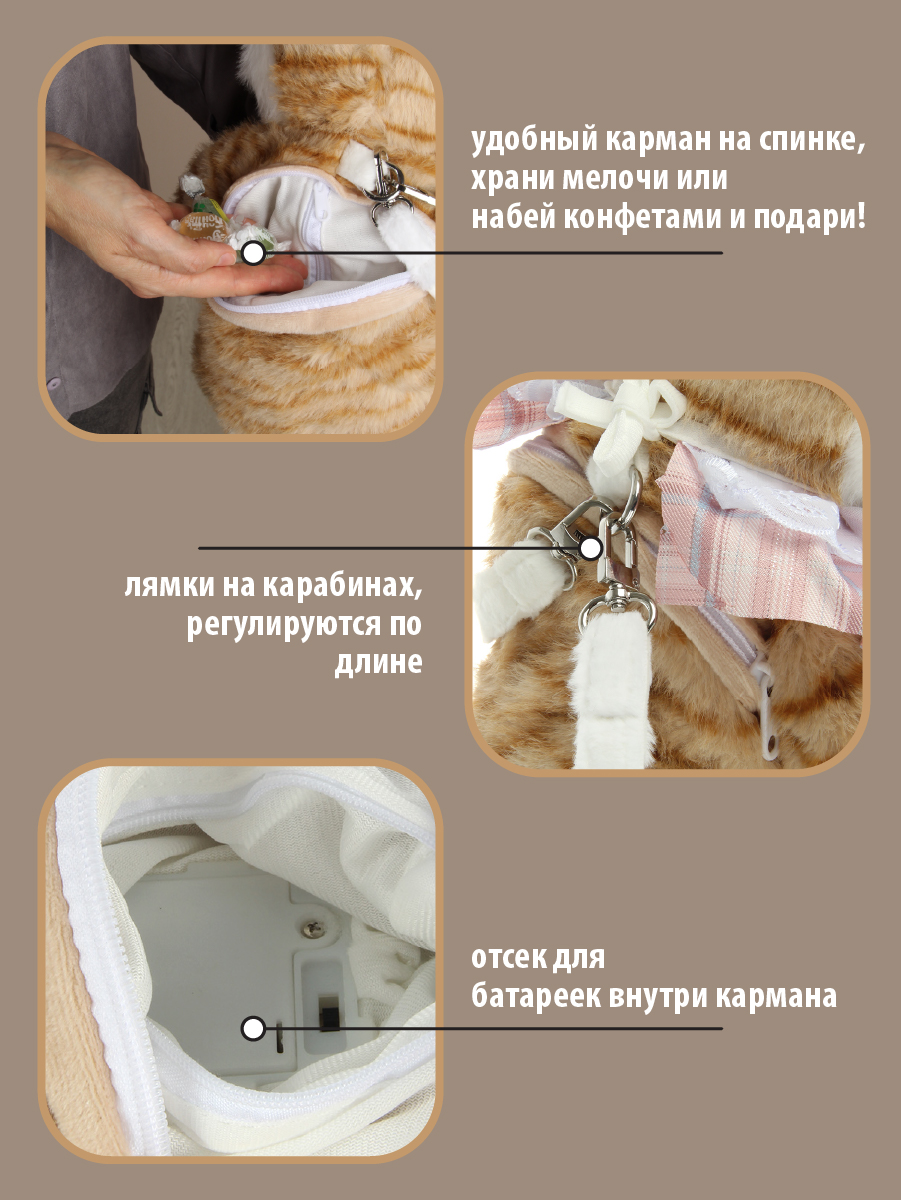 удобный карман на спинке, храни мелочи или набей конфетами и подари!

лямки на карабинах, регулируются по длине

отсек для батареек внутри кармана