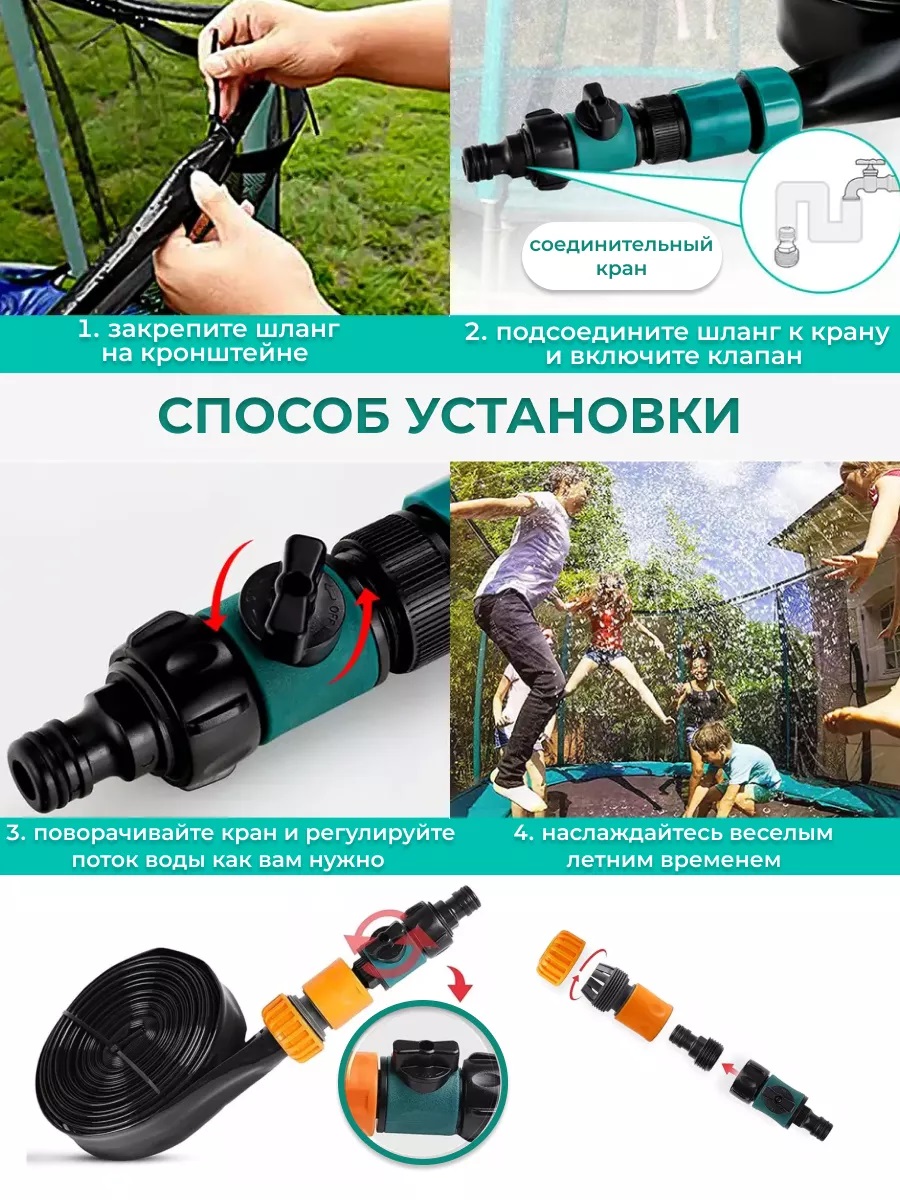 соединительный кран

1. закрепите шланг на кронштейне

2. подсоедините шланг к крану и включите клапан

СПОСОБ УСТАНОВКИ

OFF

3. поворачивайте кран и регулируйте поток воды как вам нужно

4. наслаждайтесь веселым летним временем