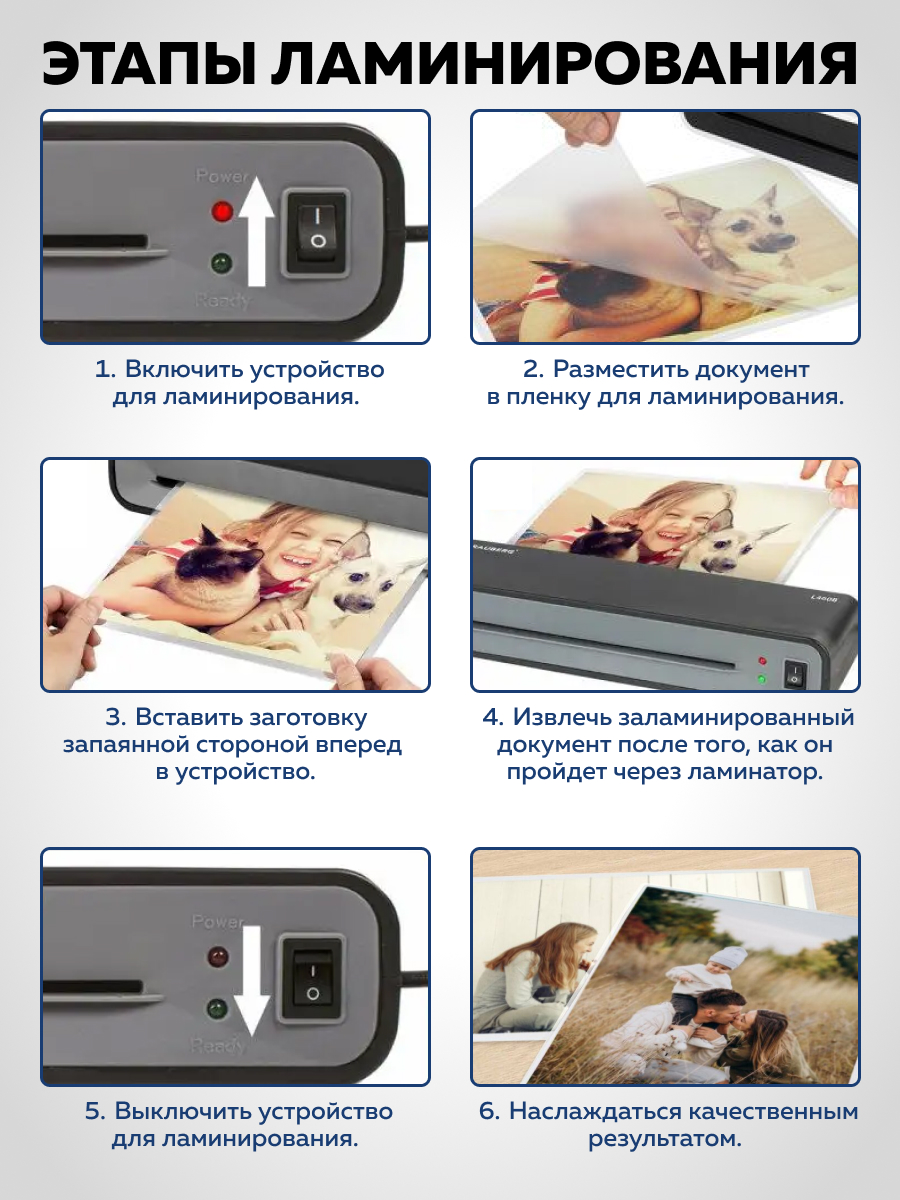 ЭТАПЫ ЛАМИНИРОВАНИЯ

Power
Ready

1. Включить устройство для ламинирования.

2. Разместить документ в пленку для ламинирования.

3. Вставить заготовку запаянной стороной вперед в устройство.

BRAUBERG
L460B

4. Извлечь заламинированный документ после того, как он пройдет через ламинатор.

Power
Ready

5. Выключить устройство для ламинирования.

6. Наслаждаться качественным результатом.