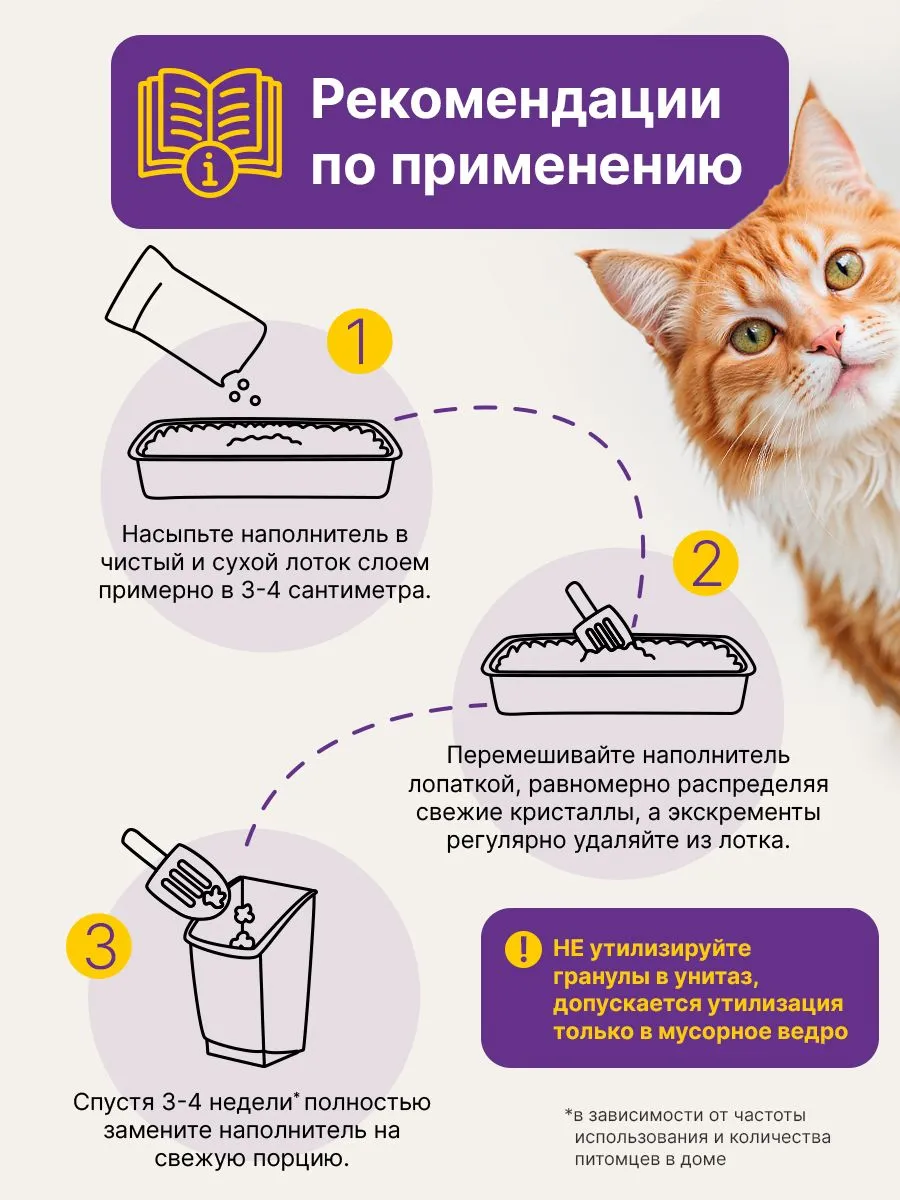 Рекомендации по применению

1

Насыпьте наполнитель в чистый и сухой лоток слоем примерно в 3-4 сантиметра.

2

Перемешивайте наполнитель лопаткой, равномерно распределяя свежие кристаллы, а экскременты регулярно удаляйте из лотка.

3

Спустя 3-4 недели* полностью замените наполнитель на свежую порцию.

НЕ утилизируйте гранулы в унитаз, допускается утилизация только в мусорное ведро

*в зависимости от частоты использования и количества питомцев в доме