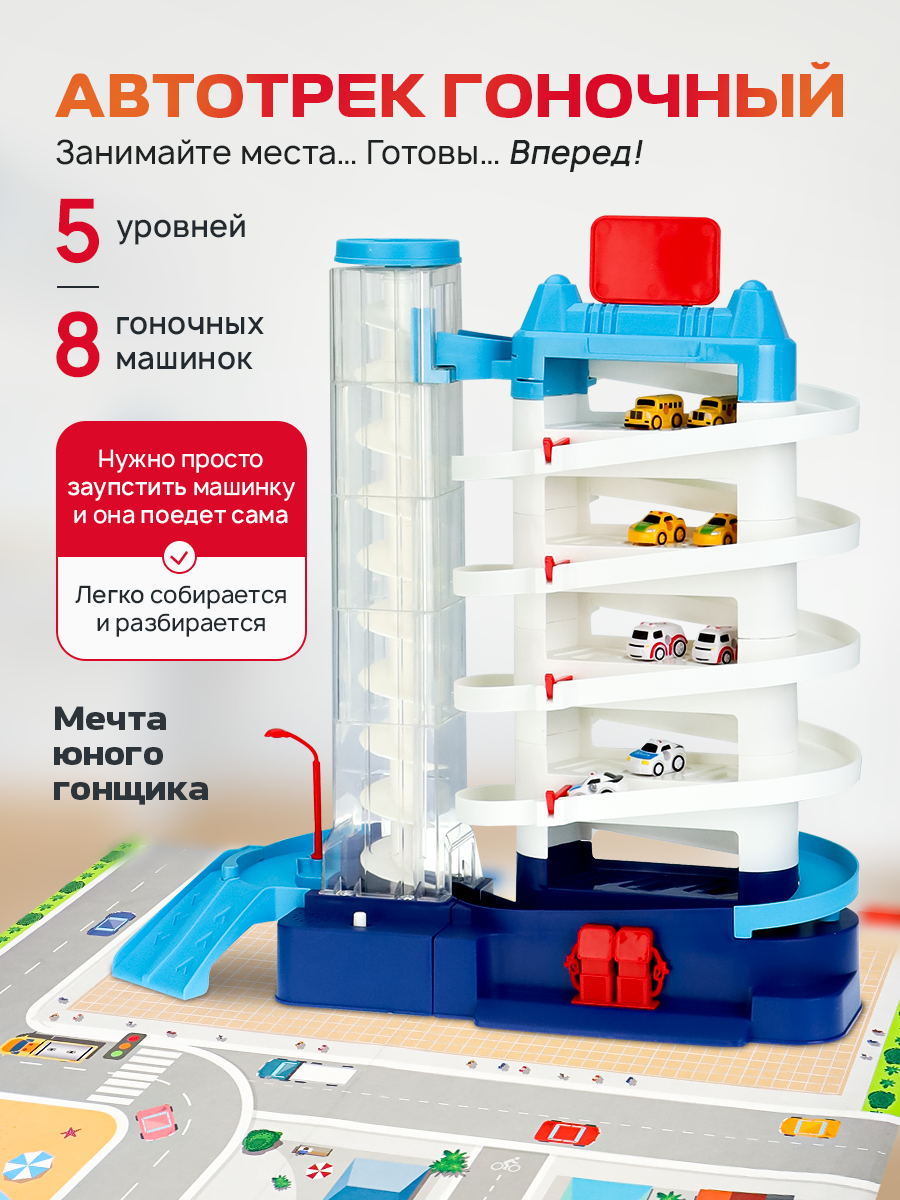 АВТОТРЕК ГОНОЧНЫЙ

Занимайте места... Готовы... Вперед!

5 уровней

8 гоночных машинок

Нужно просто заупстить машинку и она поедет сама

Легко собирается и разбирается

Мечта юного гонщика