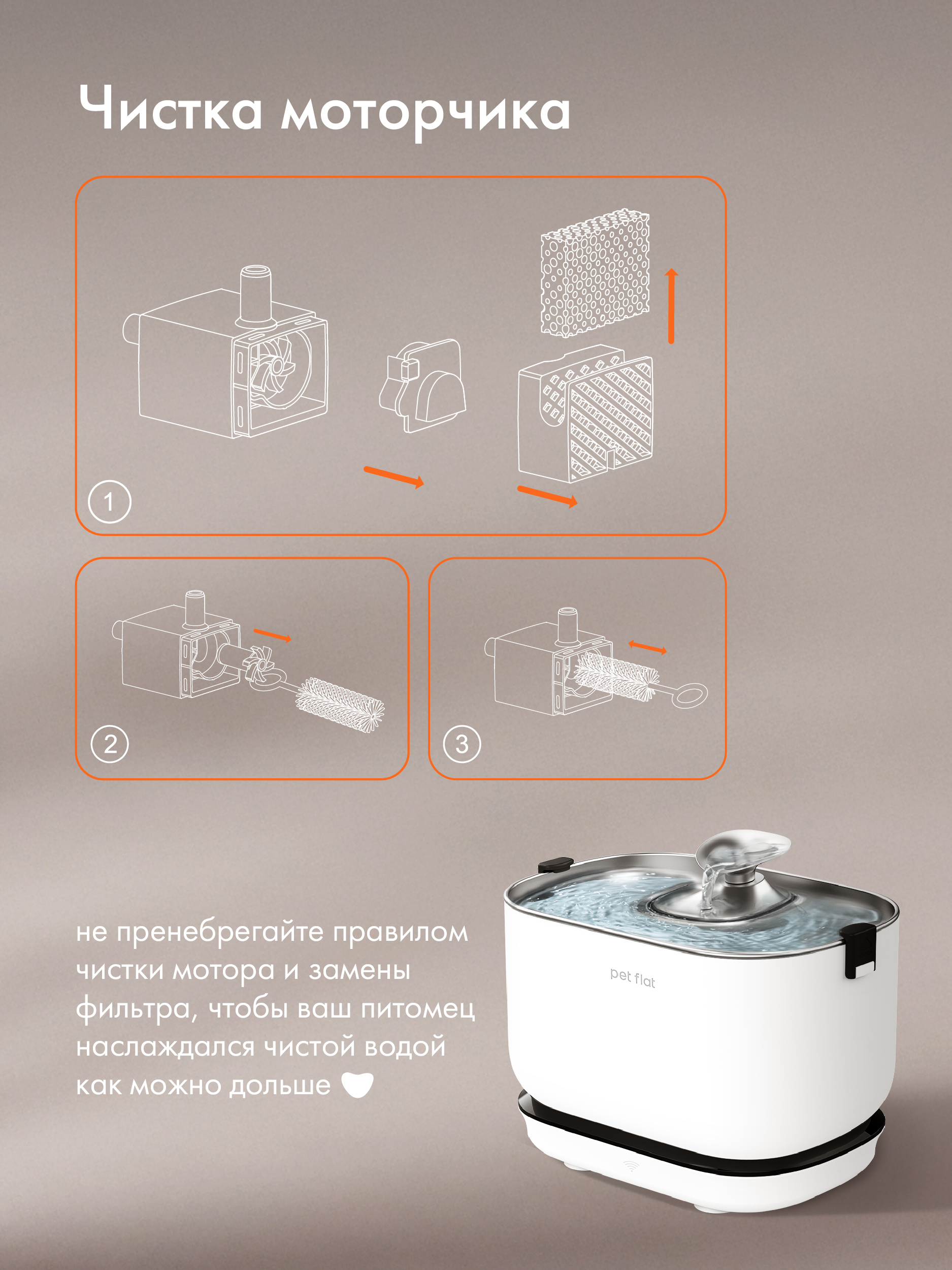 Чистка моторчика

1

2

3

не пренебрегайте правилом чистки мотора и замены фильтра, чтобы ваш питомец наслаждался чистой водой как можно дольше

pet flat