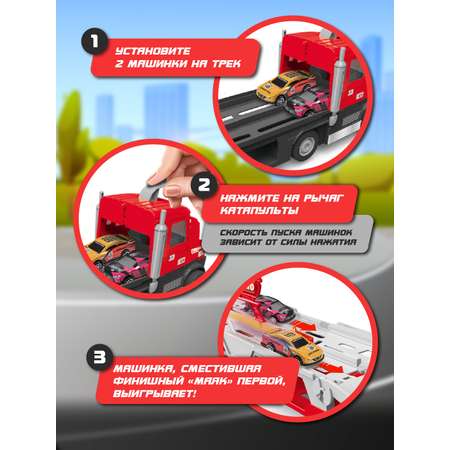 1

УСТАНОВИТЕ 2 МАШИНКИ НА ТРЕК

2

НАЖМИТЕ НА РЫЧАГ КАТАПУЛЬТЫ

СКОРОСТЬ ПУСКА МАШИНОК ЗАВИСИТ ОТ СИЛЫ НАЖАТИЯ

3

МАШИНКА, СМЕСТИВШАЯ ФИНИШНЫЙ «МАЯК» ПЕРВОЙ, ВЫИГРЫВАЕТ!