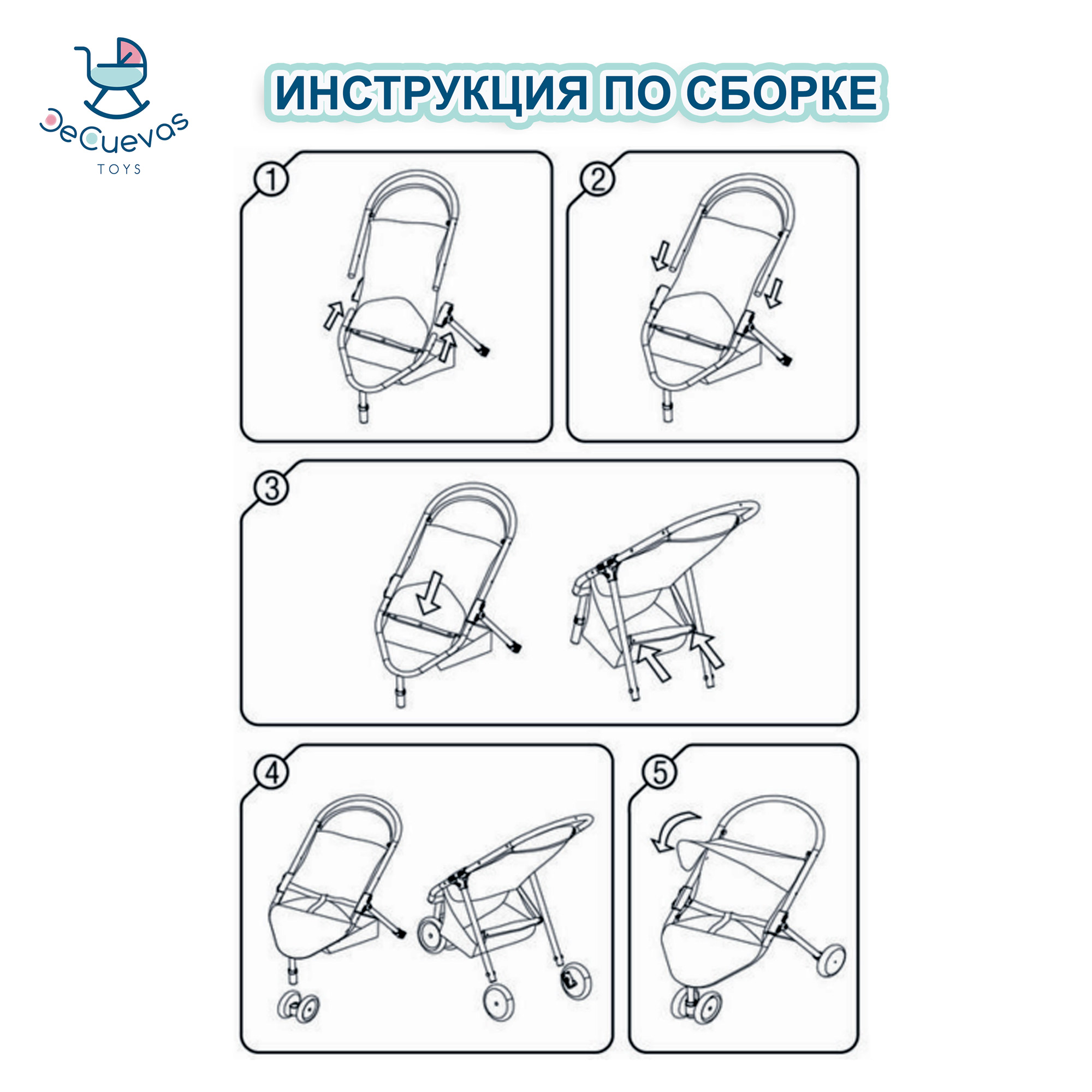 DeCuevas
TOYS

ИНСТРУКЦИЯ ПО СБОРКЕ

1

2

3

4

5