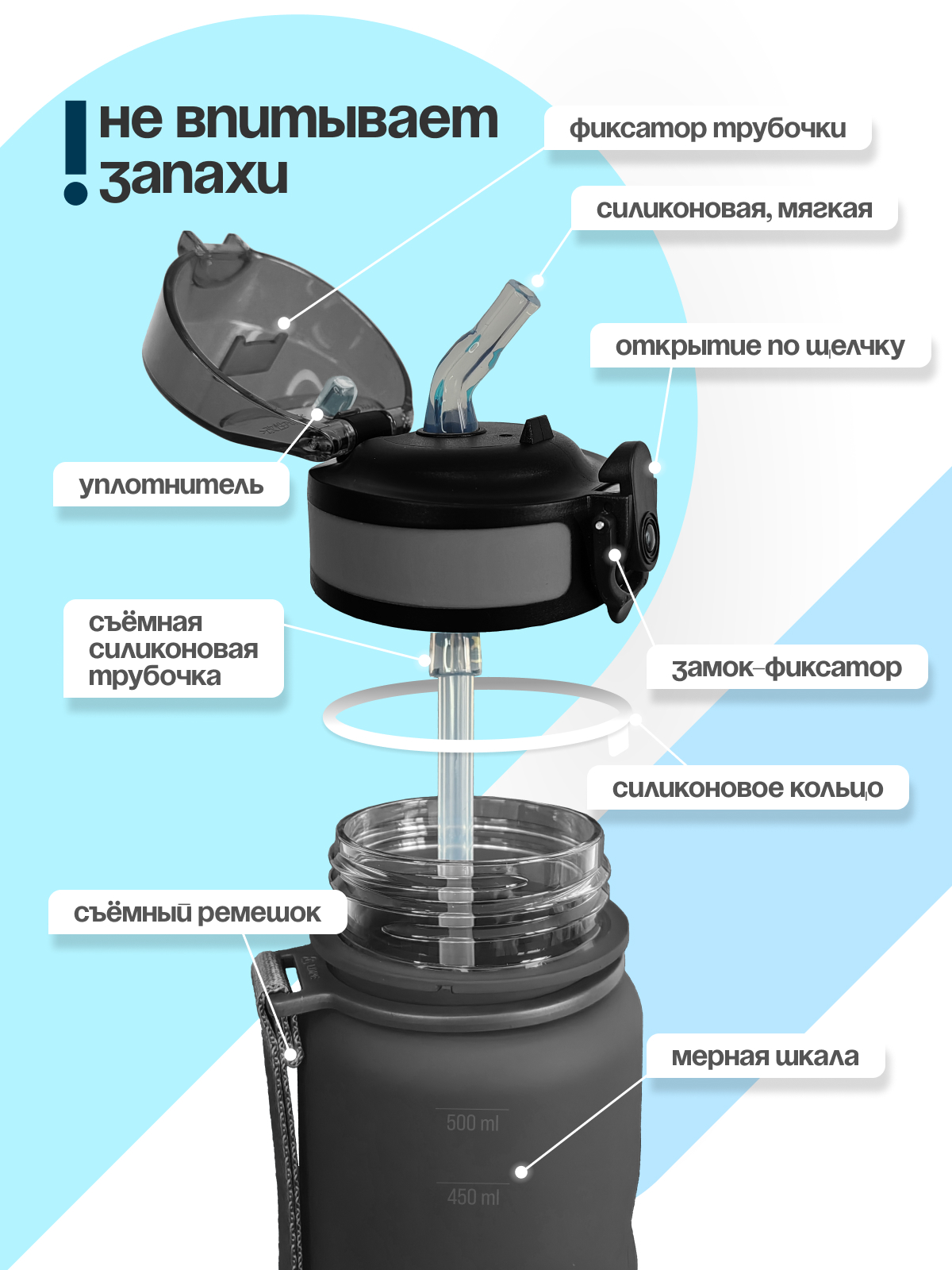 ! не впитывает запахи

фиксатор трубочки

силиконовая, мягкая

открытие по щелчку

уплотнитель

съёмная силиконовая трубочка

замок-фиксатор

силиконовое кольцо

съёмный ремешок

мерная шкала

500 ml

450 ml