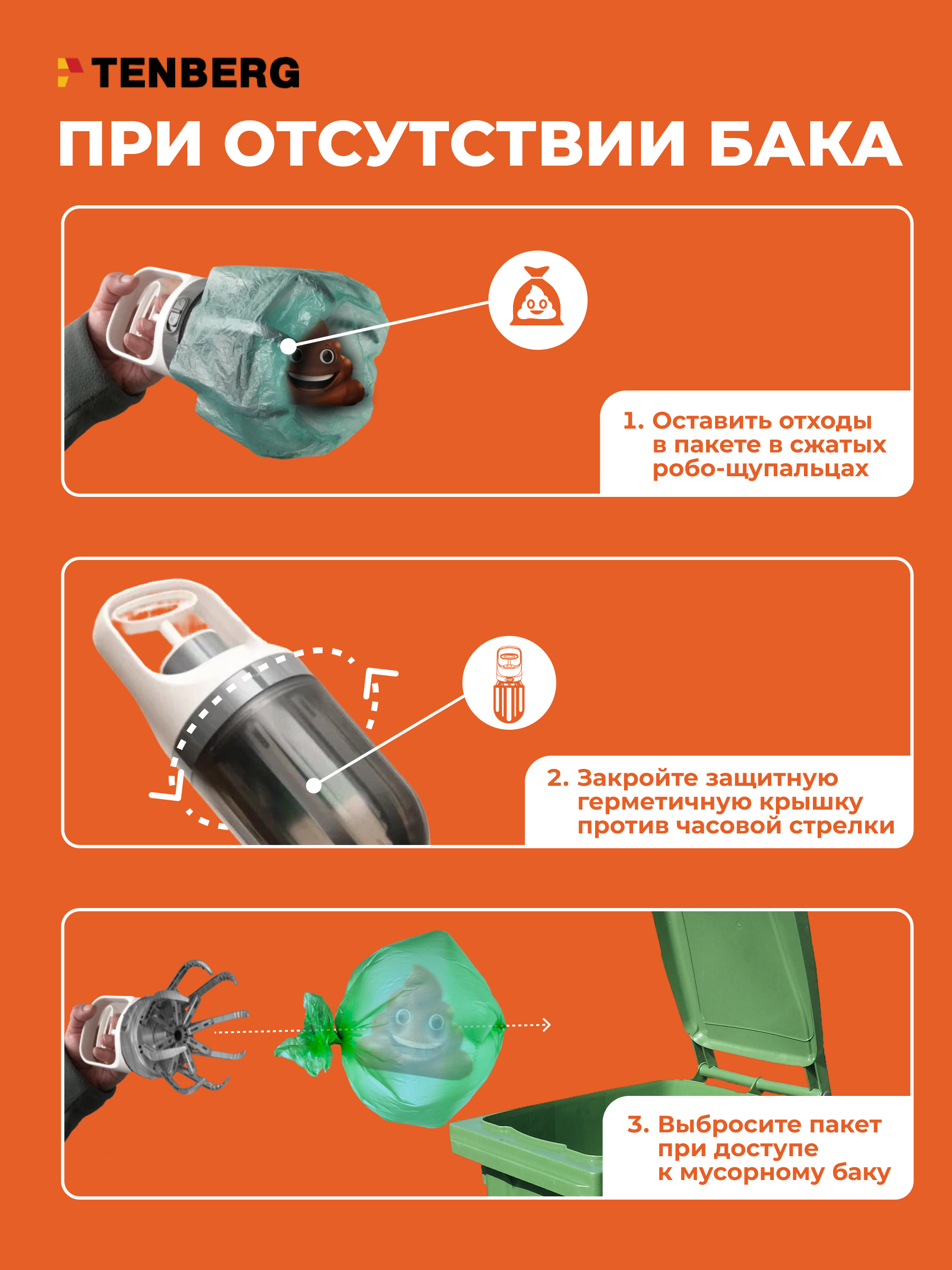 TENBERG

ПРИ ОТСУТСТВИИ БАКА

1. Оставить отходы в пакете в сжатых робо-щупальцах

2. Закройте защитную герметичную крышку против часовой стрелки

3. Выбросите пакет при доступе к мусорному баку