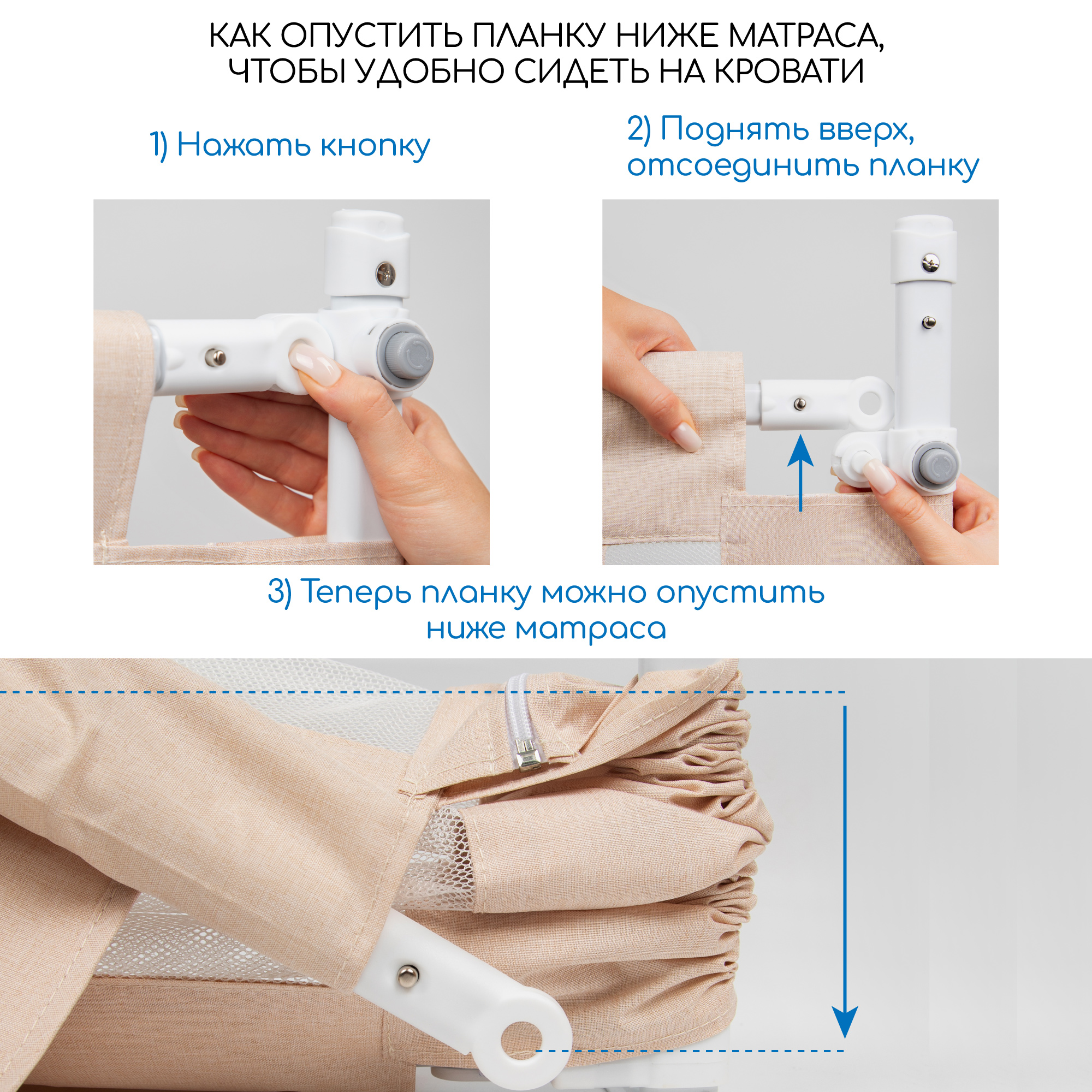 КАК ОПУСТИТЬ ПЛАНКУ НИЖЕ МАТРАСА, ЧТОБЫ УДОБНО СИДЕТЬ НА КРОВАТИ

1) Нажать кнопку

2) Поднять вверх, отсоединить планку

3) Теперь планку можно опустить ниже матраса