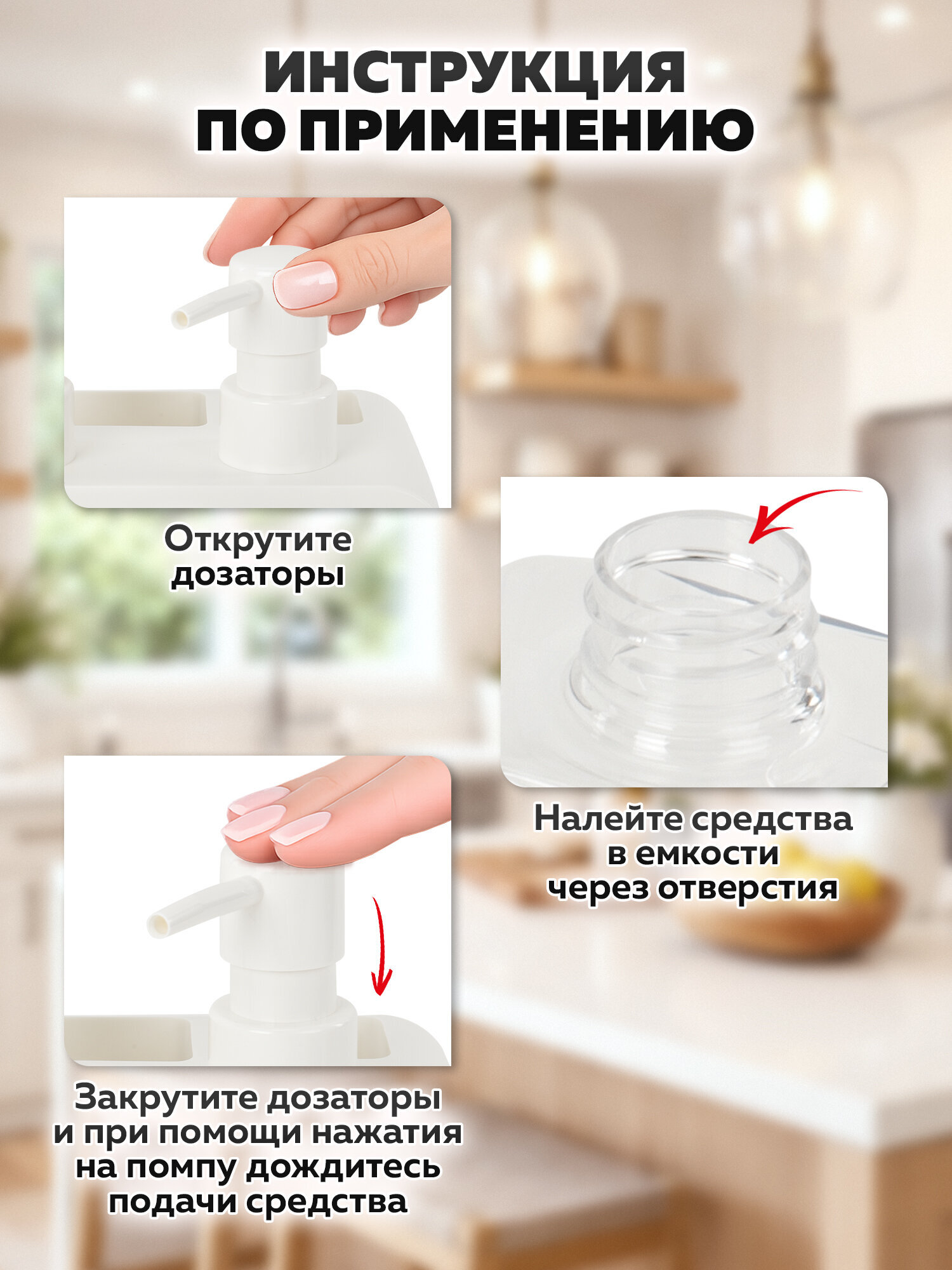 ИНСТРУКЦИЯ ПО ПРИМЕНЕНИЮ

Открутите дозаторы

Налейте средства в емкости через отверстия

Закрутите дозаторы и при помощи нажатия на помпу дождитесь подачи средства