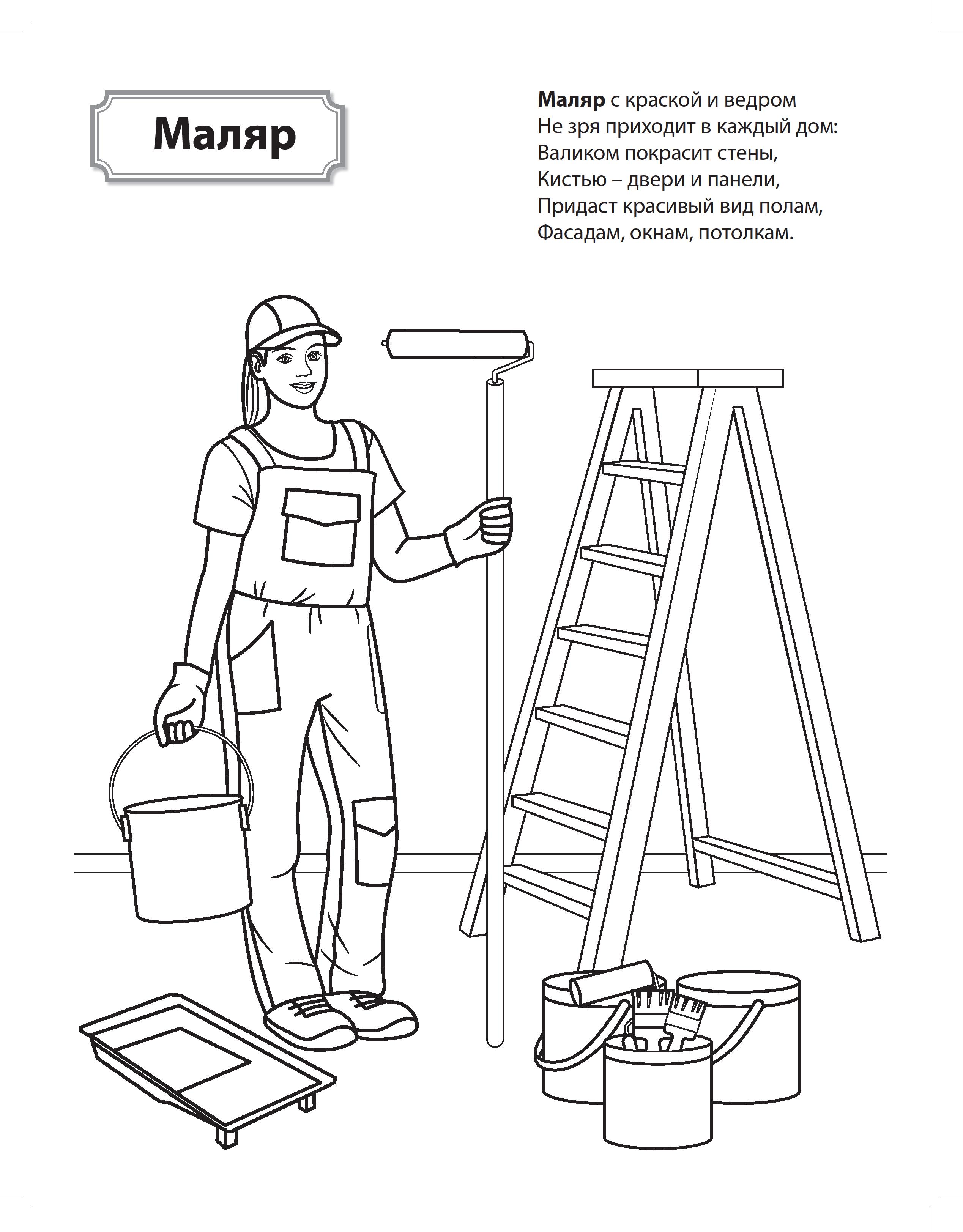 Маляр

Маляр с краской и ведром
Не зря приходит в каждый дом:
Валиком покрасит стены,
Кистью – двери и панели,
Придаст красивый вид полам,
Фасадам, окнам, потолкам.