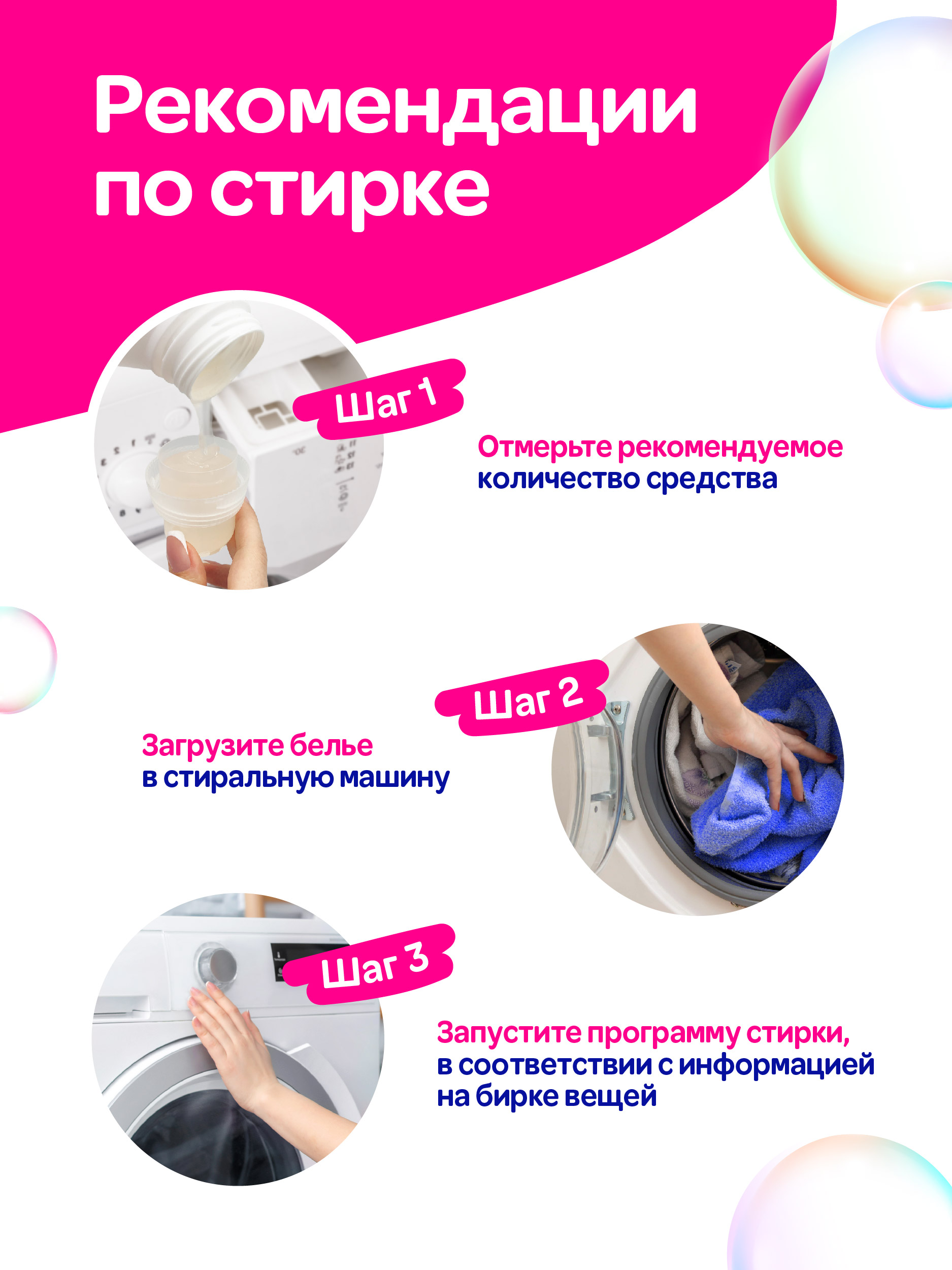 Рекомендации по стирке

Шаг 1

Отмерьте рекомендуемое количество средства

Шаг 2

Загрузите белье в стиральную машину

Шаг 3

Запустите программу стирки, в соответствии с информацией на бирке вещей