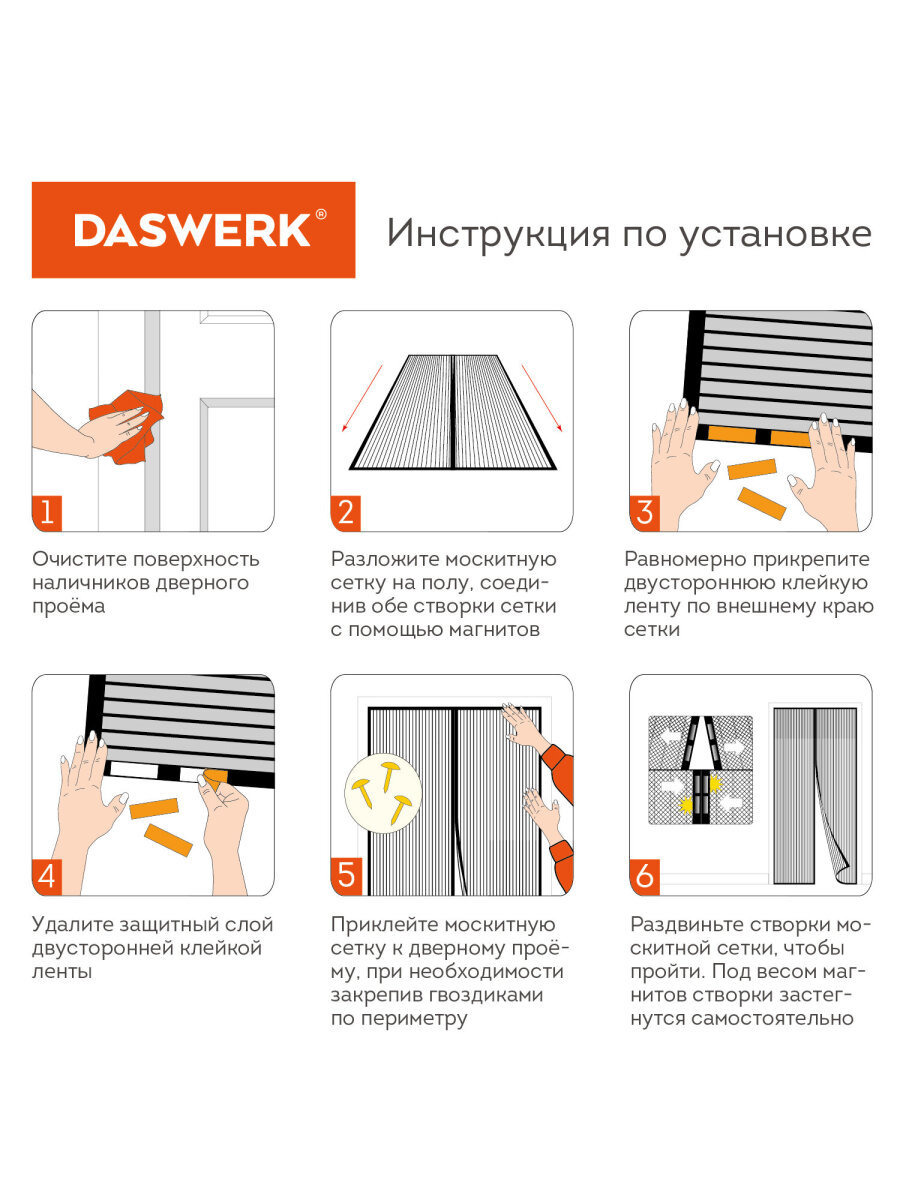 DASWERK®

Инструкция по установке

1

Очистите поверхность наличников дверного проёма

2

Разложите москитную сетку на полу, соединив обе створки сетки с помощью магнитов

3

Равномерно прикрепите двустороннюю клейкую ленту по внешнему краю сетки

4

Удалите защитный слой двусторонней клейкой ленты

5

Приклейте москитную сетку к дверному проёму, при необходимости закрепив гвоздиками по периметру

6

Раздвиньте створки москитной сетки, чтобы пройти. Под весом магнитов створки застегнутся самостоятельно