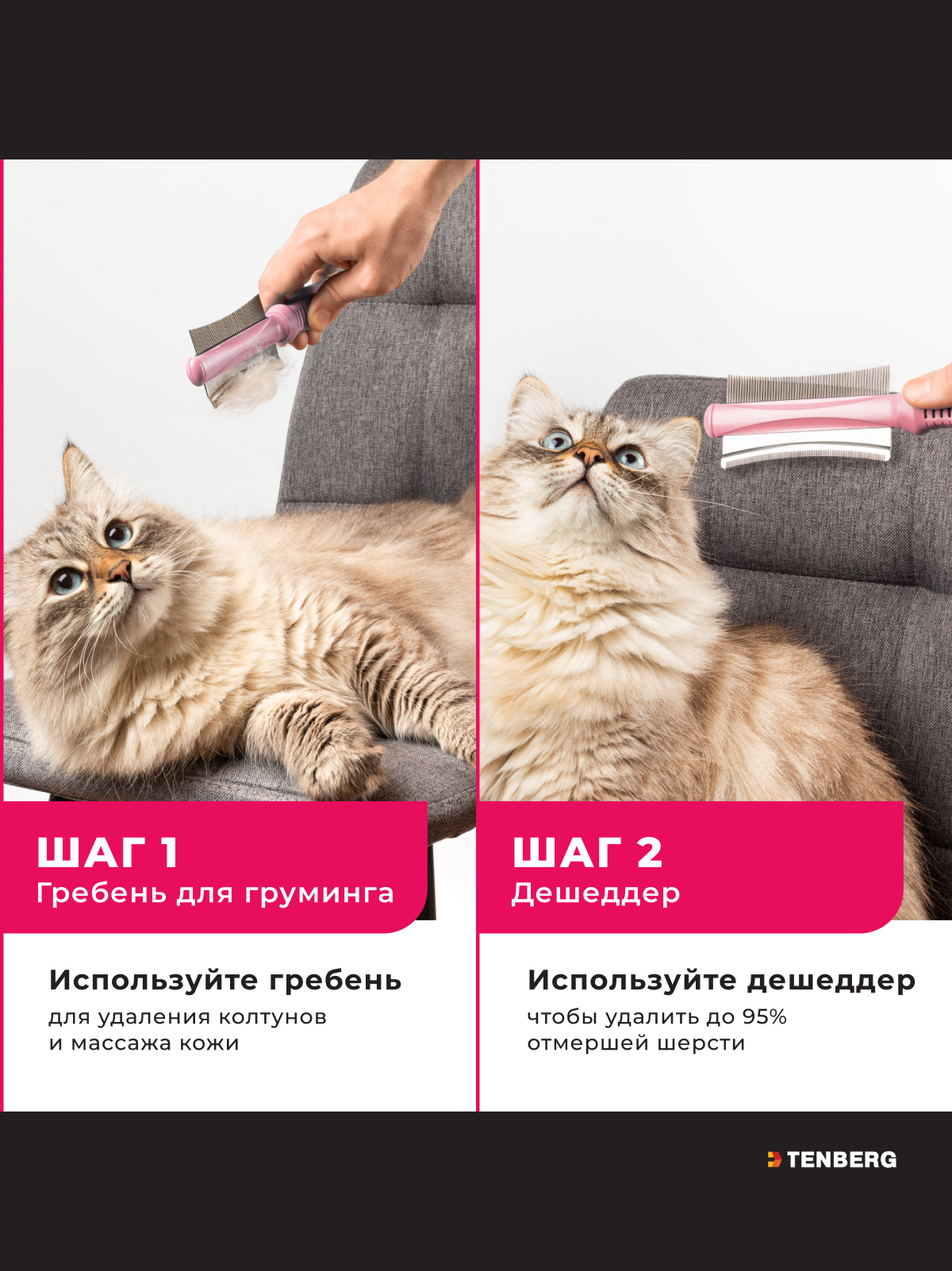 ШАГ 1
Гребень для груминга

Используйте гребень
для удаления колтунов и массажа кожи

ШАГ 2
Дешеддер

Используйте дешеддер
чтобы удалить до 95% отмершей шерсти

TENBERG