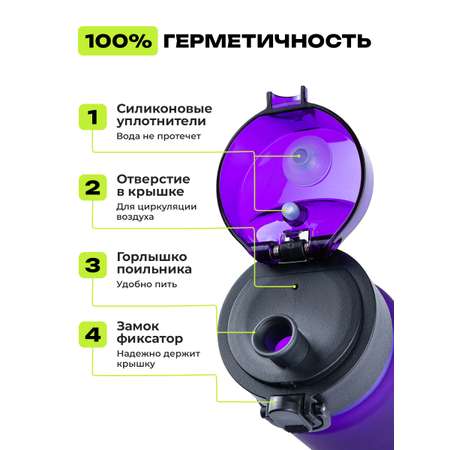 100% ГЕРМЕТИЧНОСТЬ

1 Силиконовые уплотнители
Вода не протечет

2 Отверстие в крышке
Для циркуляции воздуха

3 Горлышко поильника
Удобно пить

4 Замок фиксатор
Надежно держит крышку