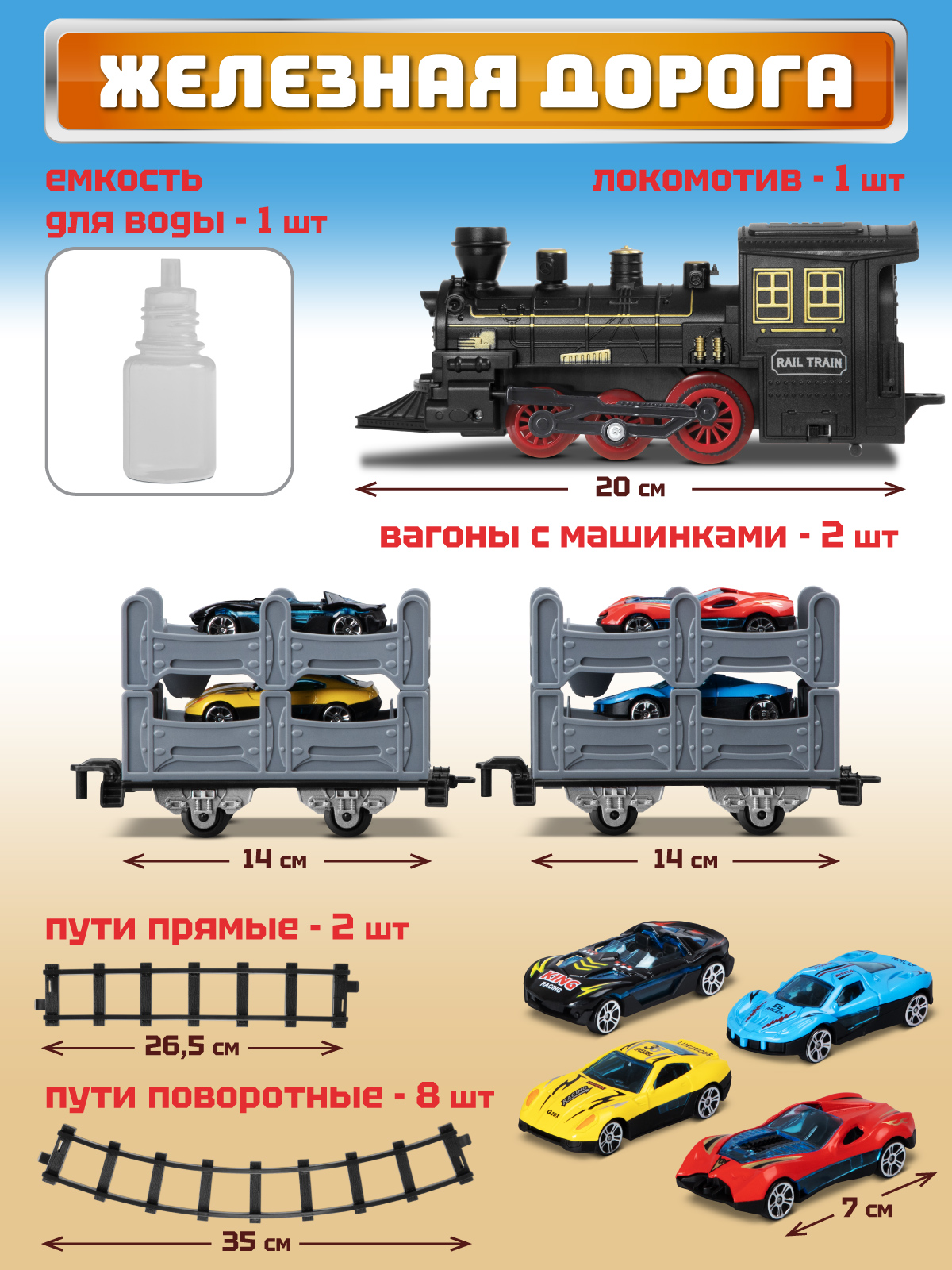 ЖЕЛЕЗНАЯ ДОРОГА

емкость для воды - 1 шт

локомотив - 1 шт

RAIL TRAIN

20 см

вагоны с машинками - 2 шт

14 см

14 см

пути прямые - 2 шт

26,5 см

пути поворотные - 8 шт

35 см

KING RACING

7 см