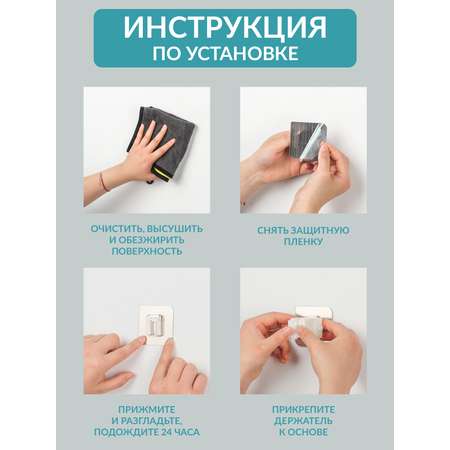 ИНСТРУКЦИЯ
ПО УСТАНОВКЕ

ОЧИСТИТЬ, ВЫСУШИТЬ И ОБЕЗЖИРИТЬ ПОВЕРХНОСТЬ

СНЯТЬ ЗАЩИТНУЮ ПЛЕНКУ

ПРИЖМИТЕ И РАЗГЛАДЬТЕ, ПОДОЖДИТЕ 24 ЧАСА

ПРИКРЕПИТЕ ДЕРЖАТЕЛЬ К ОСНОВЕ