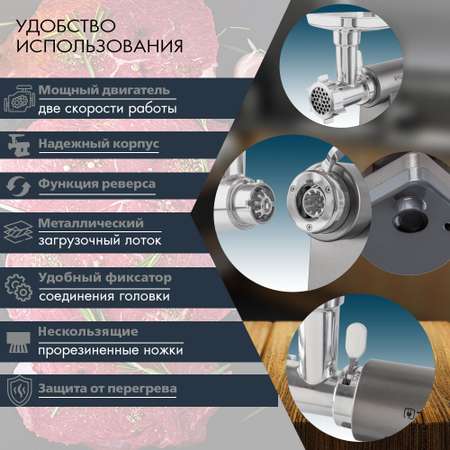 УДОБСТВО ИСПОЛЬЗОВАНИЯ

Мощный двигатель
две скорости работы

Надежный корпус

Функция реверса

Металлический
загрузочный лоток

Удобный фиксатор
соединения головки

Нескользящие
прорезиненные ножки

Защита от перегрева