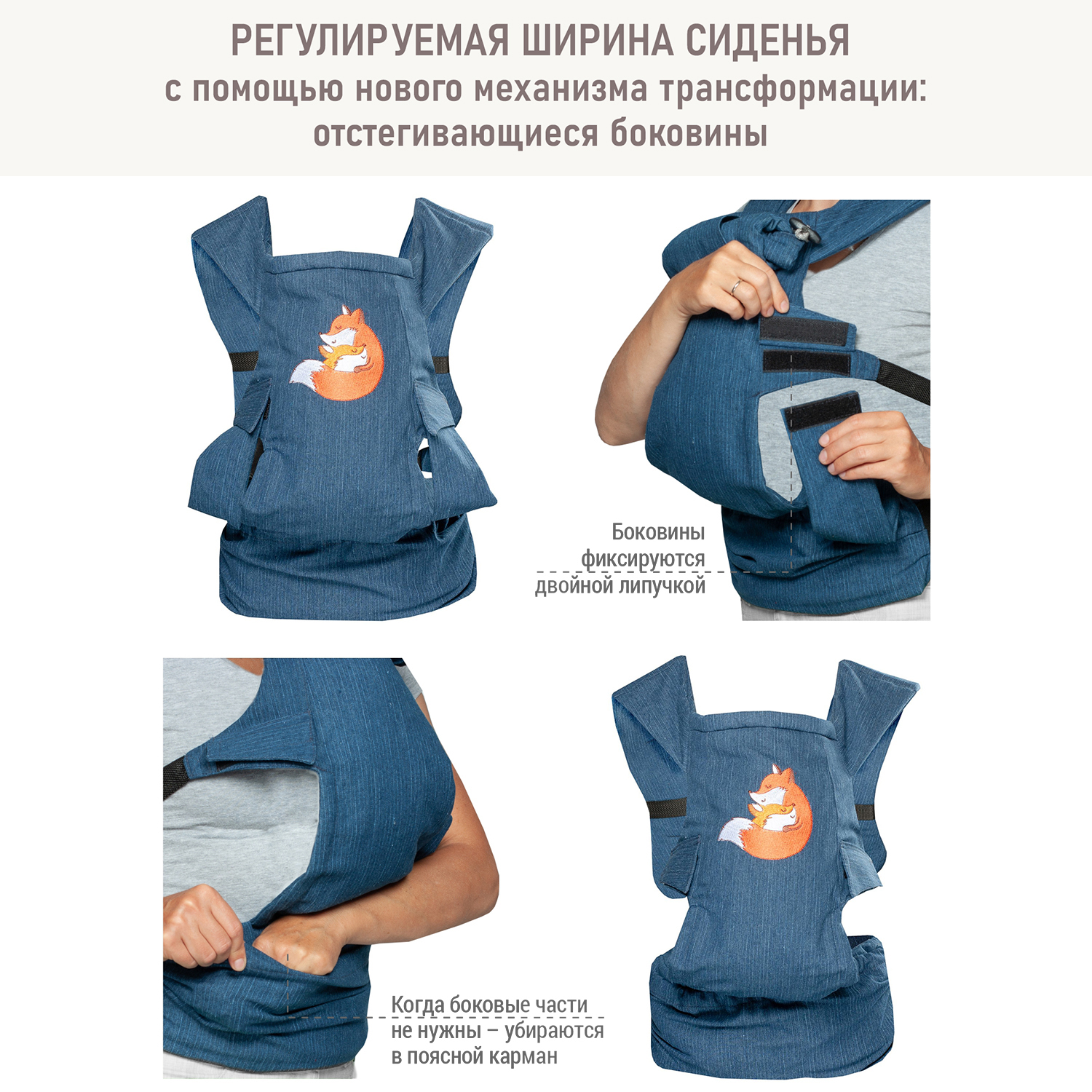 РЕГУЛИРУЕМАЯ ШИРИНА СИДЕНЬЯ
с помощью нового механизма трансформации: отстегивающиеся боковины

Боковины фиксируются двойной липучкой

Когда боковые части не нужны – убираются в поясной карман