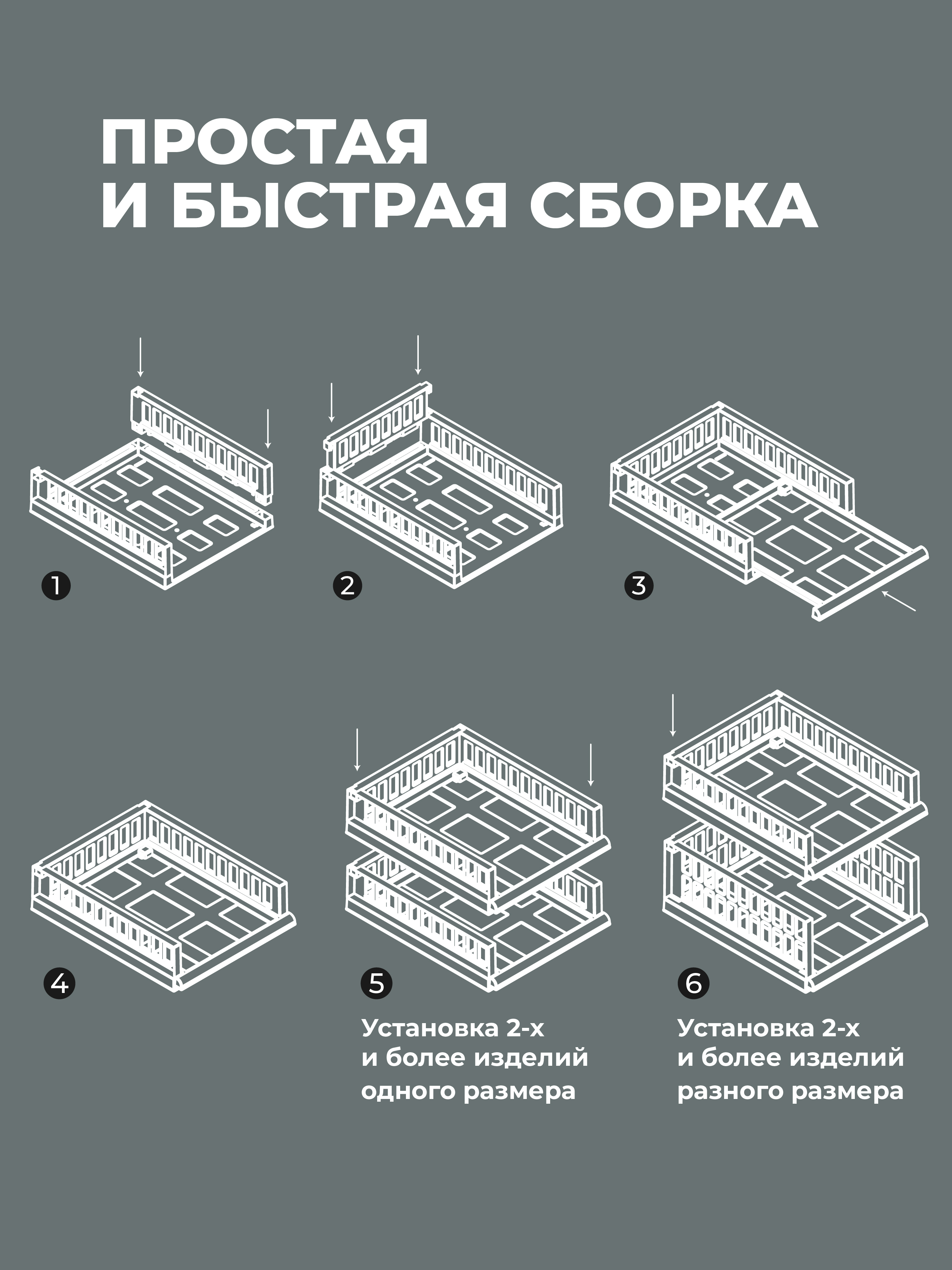 ПРОСТАЯ И БЫСТРАЯ СБОРКА

1

2

3

4

5

Установка 2-х и более изделий одного размера

6

Установка 2-х и более изделий разного размера