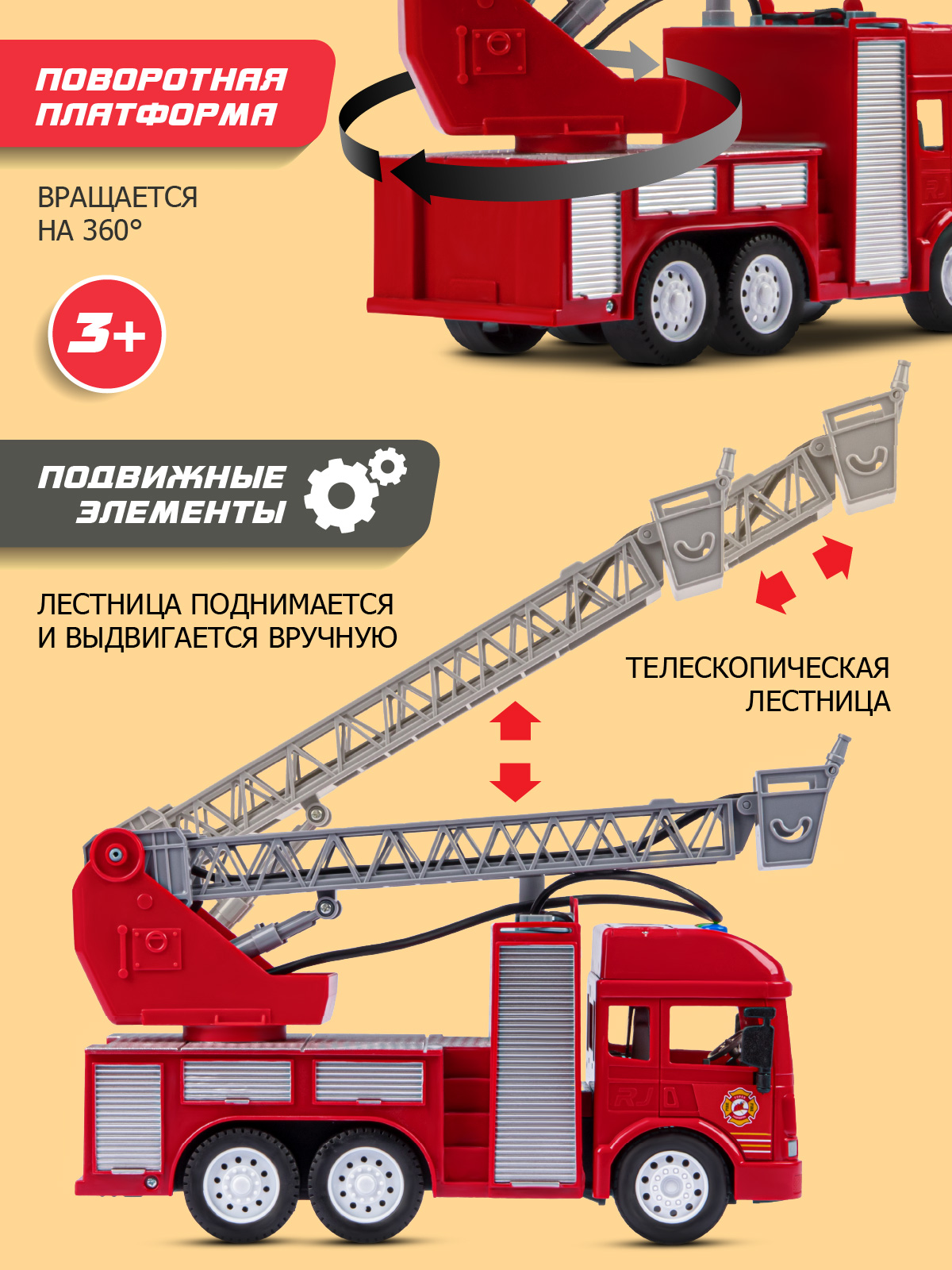 ПОВОРОТНАЯ ПЛАТФОРМА

ВРАЩАЕТСЯ НА 360°

3+

ПОДВИЖНЫЕ ЭЛЕМЕНТЫ

ЛЕСТНИЦА ПОДНИМАЕТСЯ И ВЫДВИГАЕТСЯ ВРУЧНУЮ

ТЕЛЕСКОПИЧЕСКАЯ ЛЕСТНИЦА

RJ