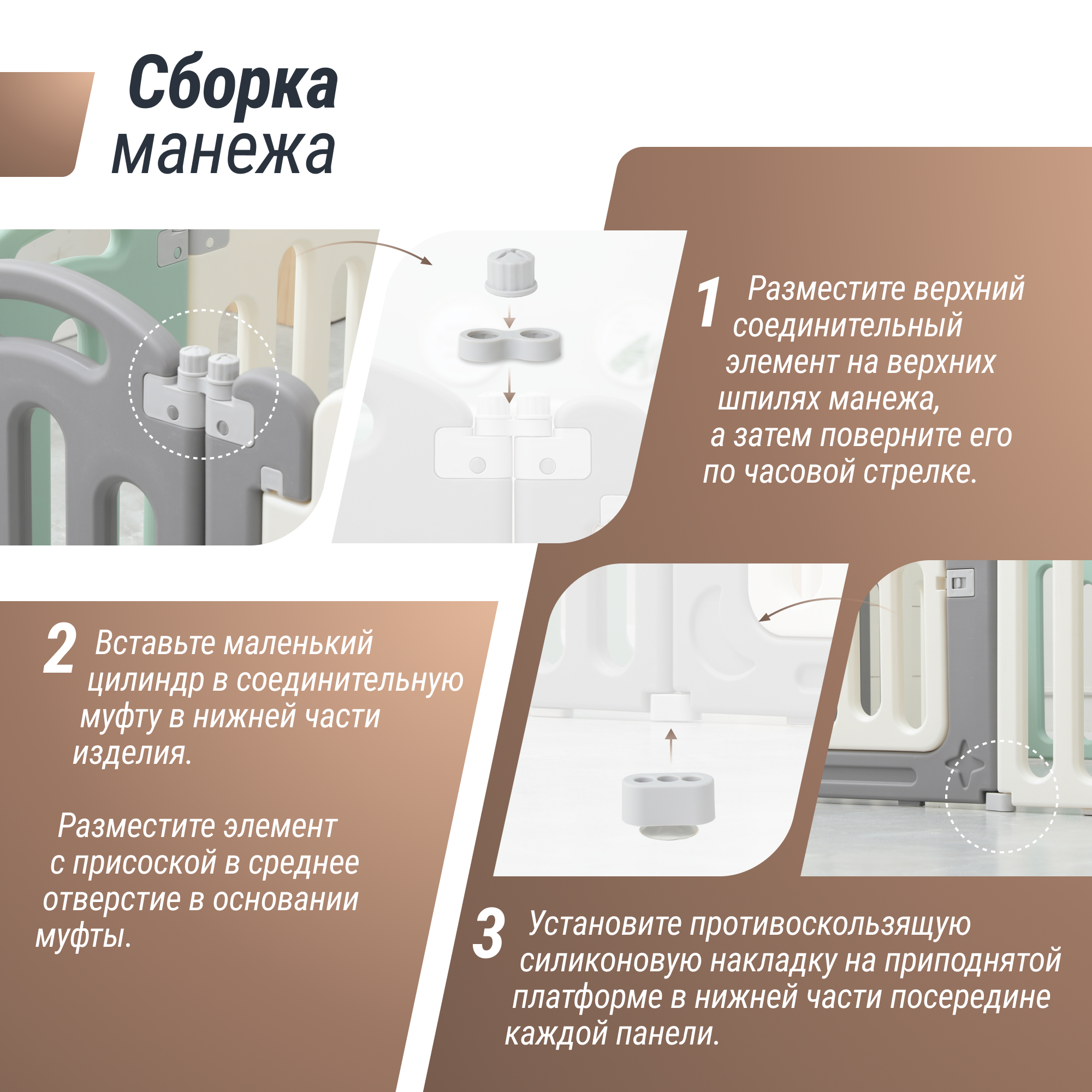 Сборка манежа

1 Разместите верхний соединительный элемент на верхних шпилях манежа, а затем поверните его по часовой стрелке.

2 Вставьте маленький цилиндр в соединительную муфту в нижней части изделия.

Разместите элемент с присоской в среднее отверстие в основании муфты.

3 Установите противоскользящую силиконовую накладку на приподнятой платформе в нижней части посередине каждой панели.