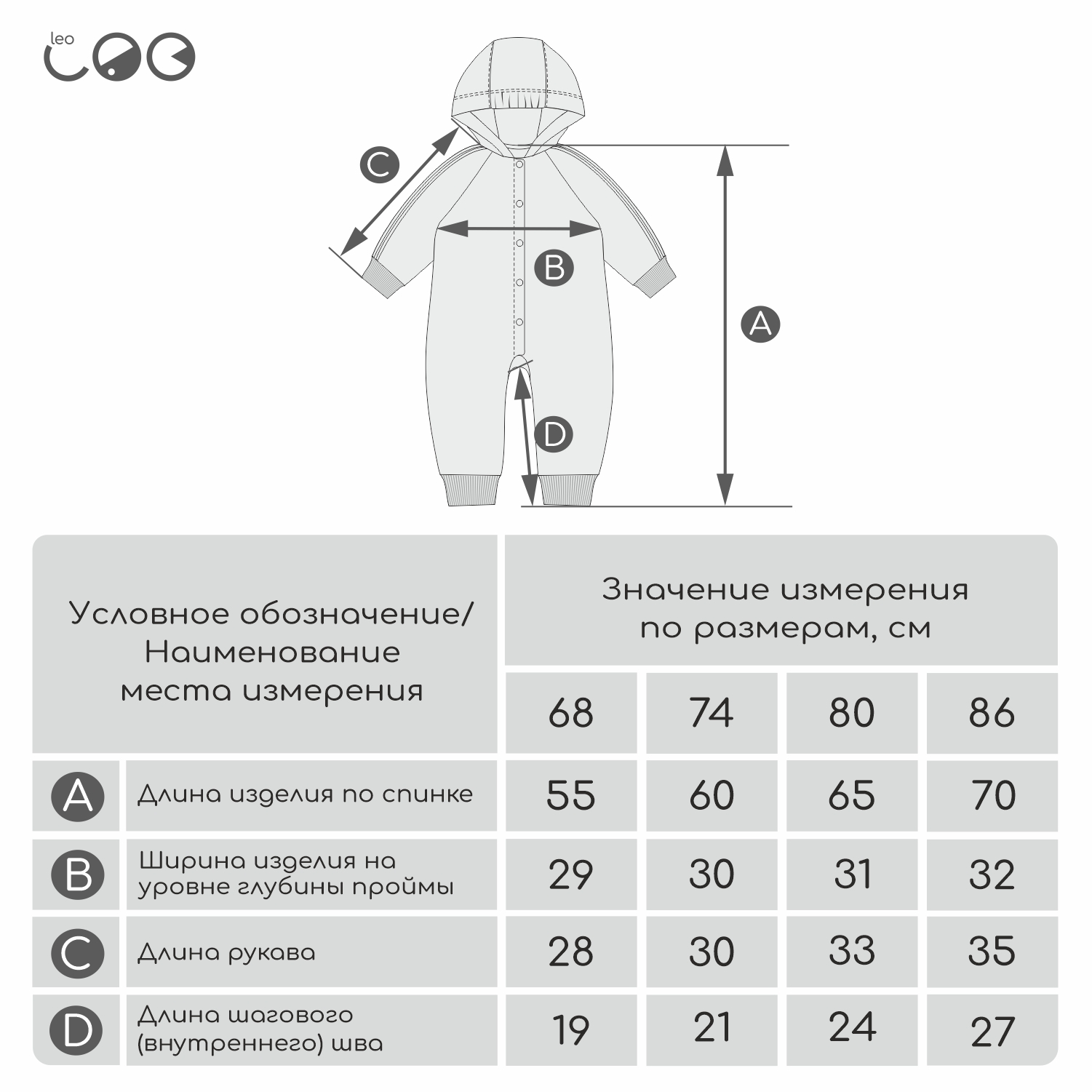 leo

C

B

A

D

| Условное обозначение/ Наименование места измерения | | Значение измерения по размерам, см | | | |
|---|---|---|---|---|---|
| | | 68 | 74 | 80 | 86 |
| A | Длина изделия по спинке | 55 | 60 | 65 | 70 |
| B | Ширина изделия на уровне глубины проймы | 29 | 30 | 31 | 32 |
| C | Длина рукава | 28 | 30 | 33 | 35 |
| D | Длина шагового (внутреннего) шва | 19 | 21 | 24 | 27 |