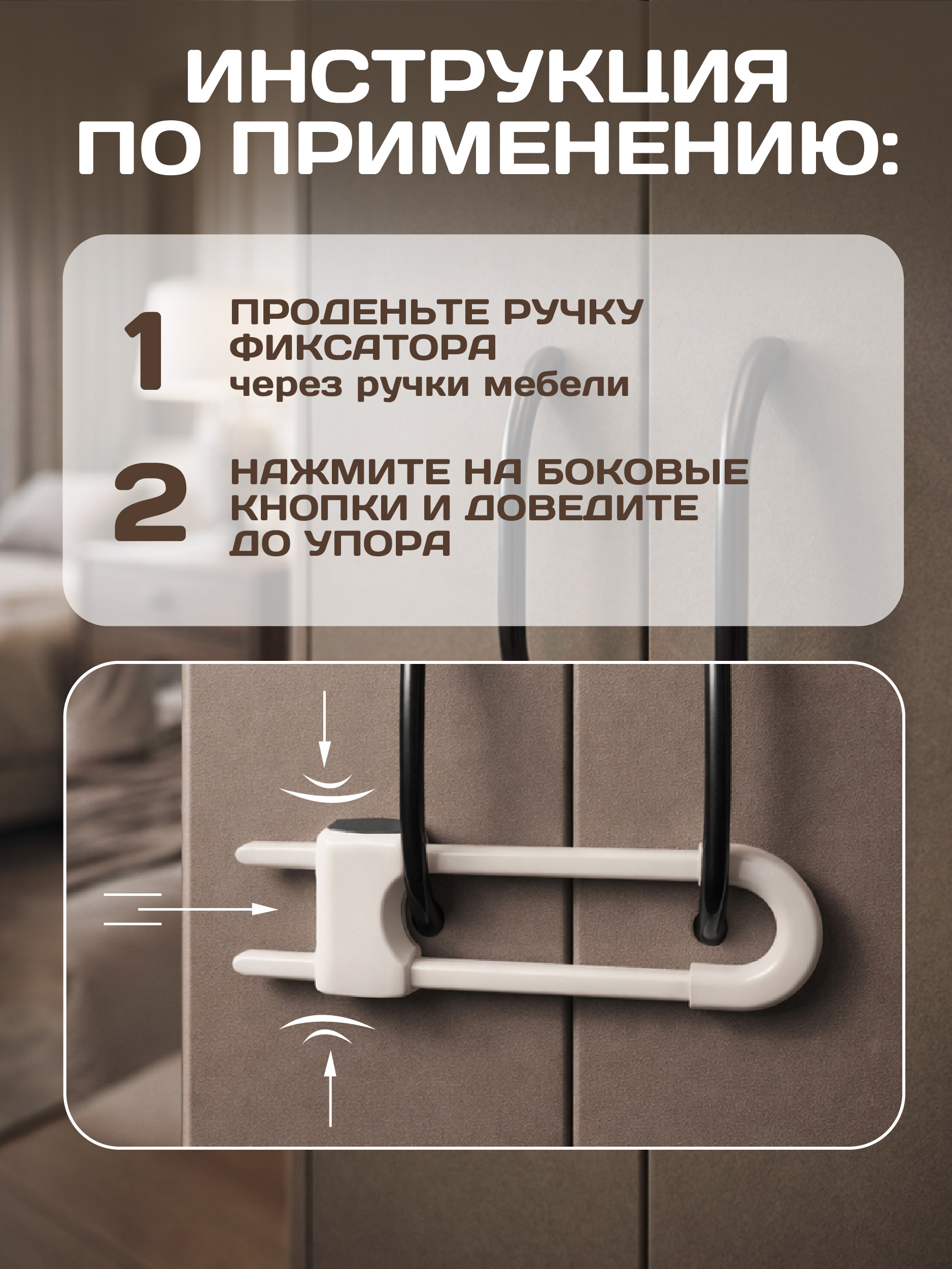 ИНСТРУКЦИЯ ПО ПРИМЕНЕНИЮ:

1 ПРОДЕНЬТЕ РУЧКУ ФИКСАТОРА через ручки мебели

2 НАЖМИТЕ НА БОКОВЫЕ КНОПКИ И ДОВЕДИТЕ ДО УПОРА