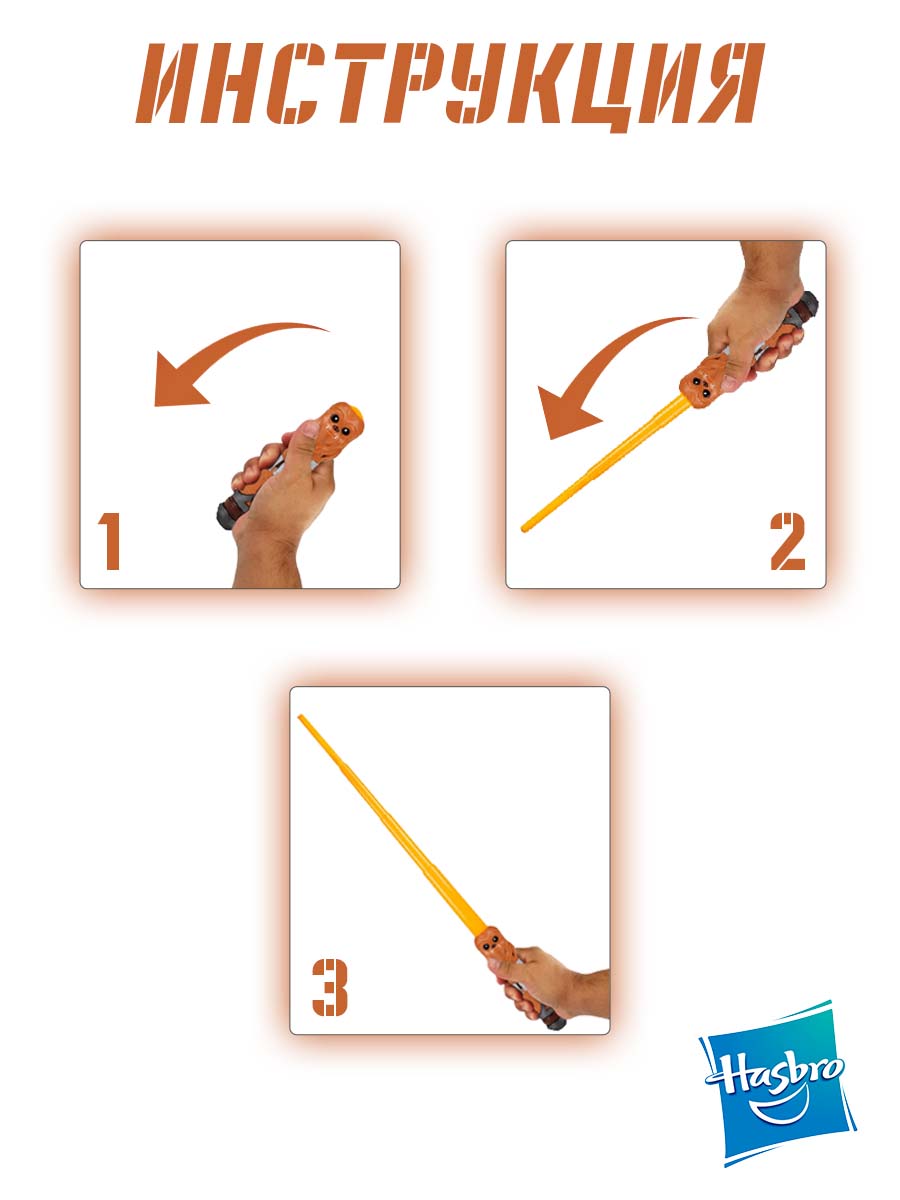 ИНСТРУКЦИЯ

1

2

3

Hasbro