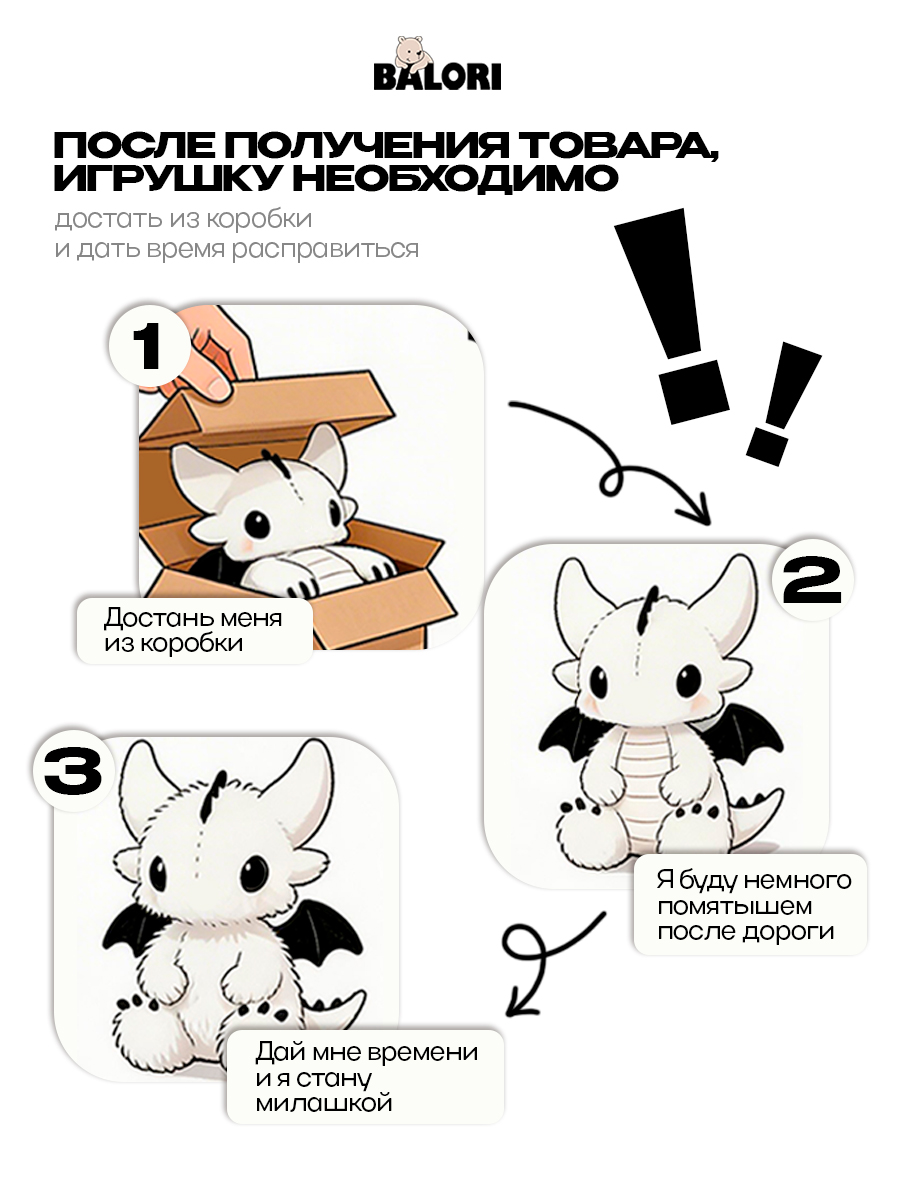 BALORI

ПОСЛЕ ПОЛУЧЕНИЯ ТОВАРА, ИГРУШКУ НЕОБХОДИМО

достать из коробки и дать время расправиться

!!

1

Достань меня из коробки

2

Я буду немного помятышем после дороги

3

Дай мне времени и я стану милашкой