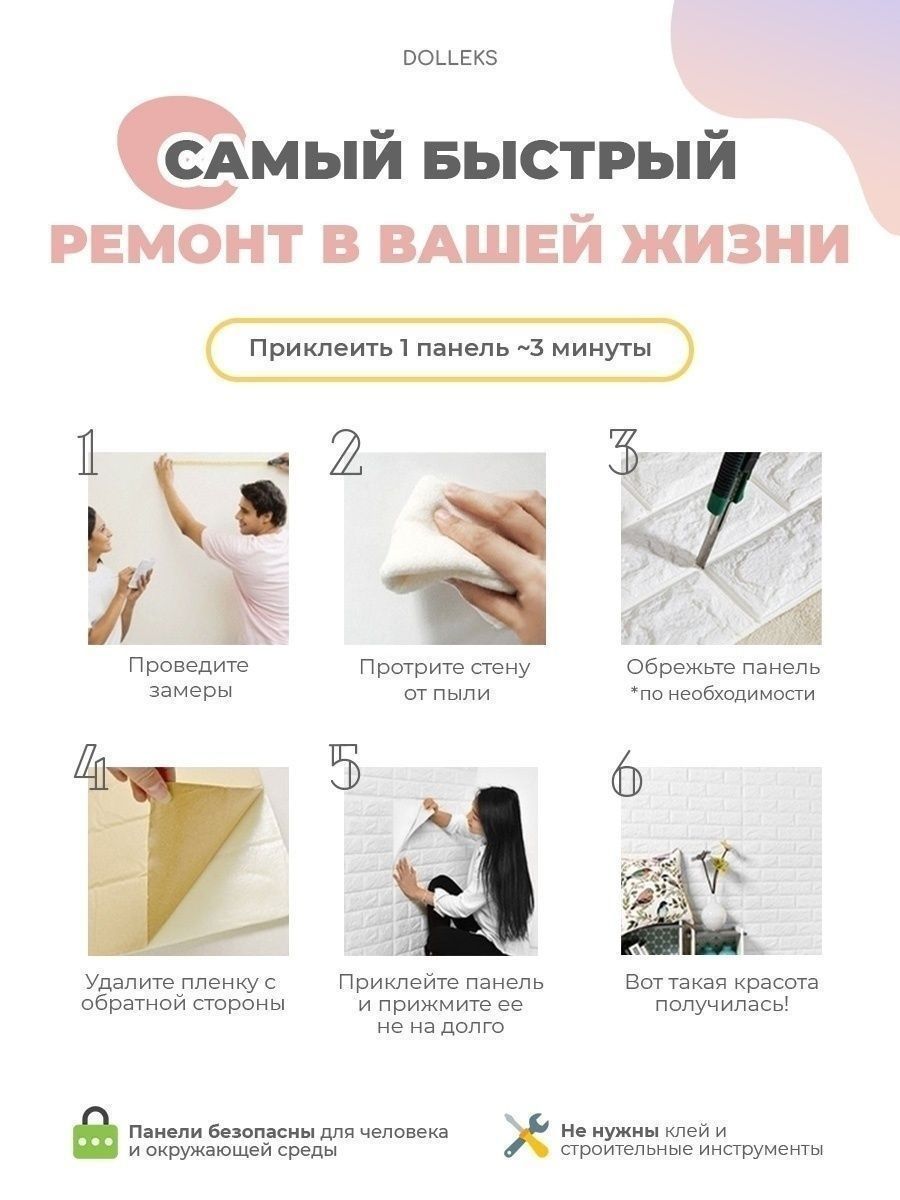 DOLLEKS

САМЫЙ БЫСТРЫЙ
РЕМОНТ В ВАШЕЙ ЖИЗНИ

Приклеить 1 панель ~3 минуты

1
Проведите замеры

2
Протрите стену от пыли

3
Обрежьте панель
*по необходимости

4
Удалите пленку с обратной стороны

5
Приклейте панель и прижмите ее не на долго

6
Вот такая красота получилась!

Панели безопасны для человека и окружающей среды

Не нужны клей и строительные инструменты