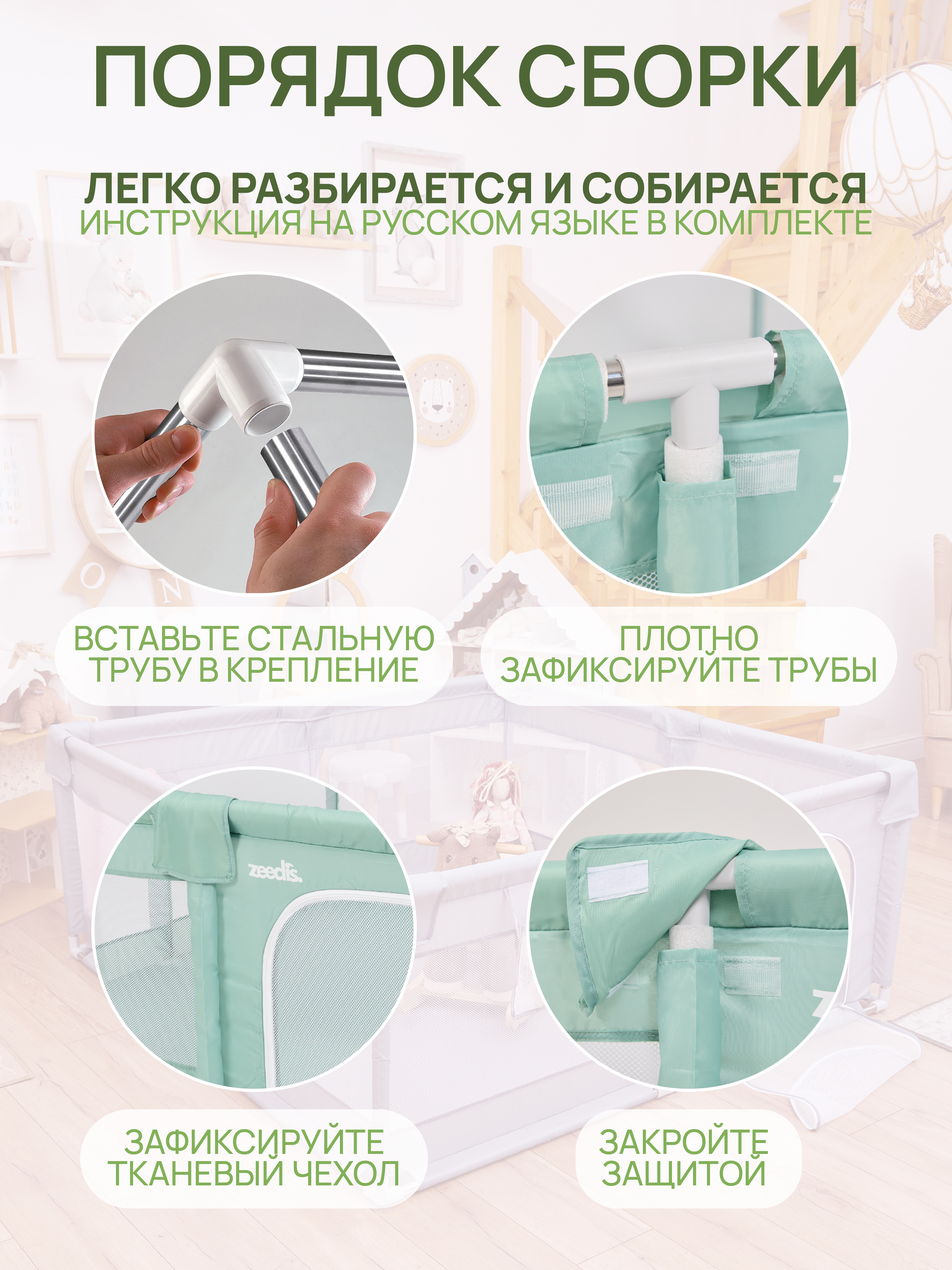 ПОРЯДОК СБОРКИ

ЛЕГКО РАЗБИРАЕТСЯ И СОБИРАЕТСЯ
ИНСТРУКЦИЯ НА РУССКОМ ЯЗЫКЕ В КОМПЛЕКТЕ

ВСТАВЬТЕ СТАЛЬНУЮ ТРУБУ В КРЕПЛЕНИЕ

ПЛОТНО ЗАФИКСИРУЙТЕ ТРУБЫ

zeedis.

ЗАФИКСИРУЙТЕ ТКАНЕВЫЙ ЧЕХОЛ

ЗАКРОЙТЕ ЗАЩИТОЙ