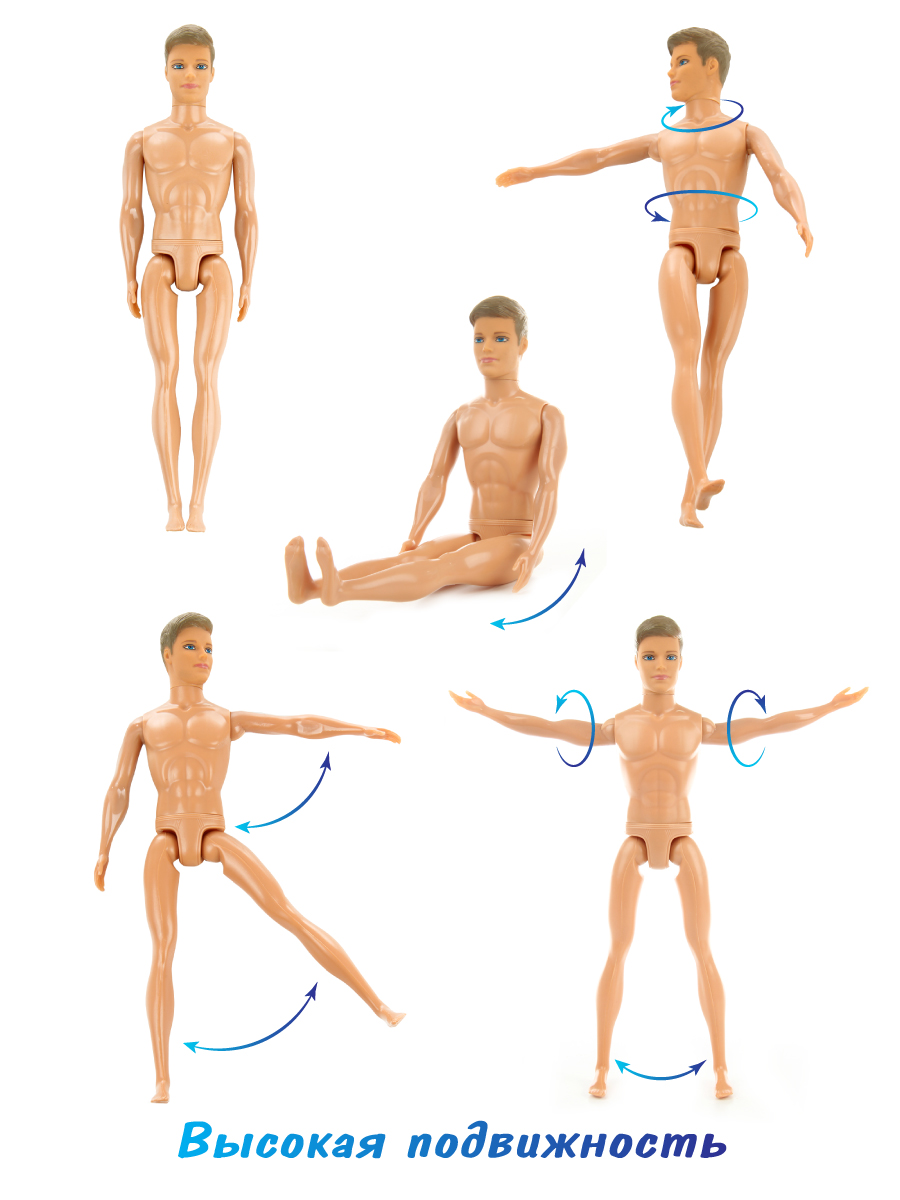 Высокая подвижность