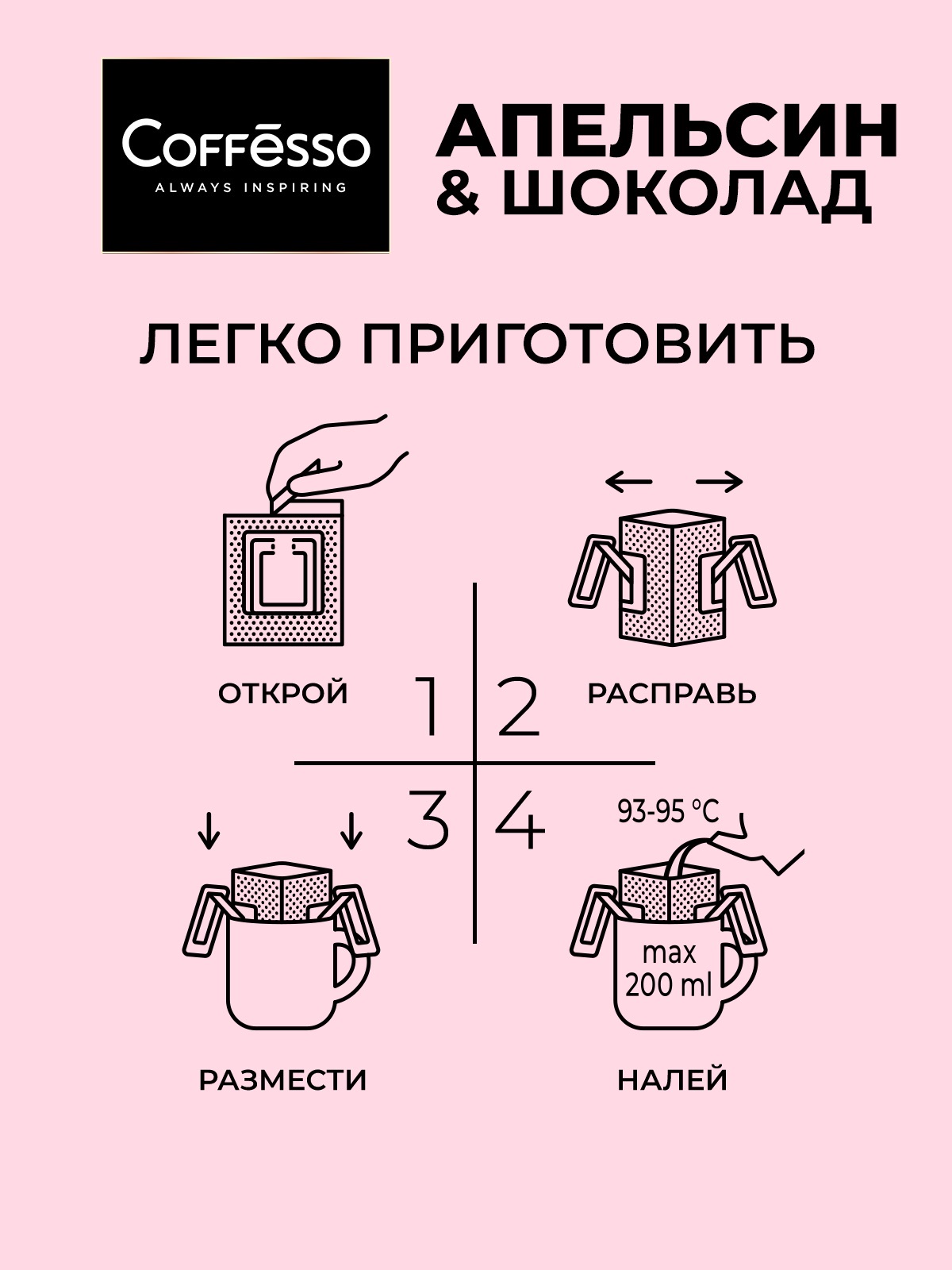 Coffēsso
ALWAYS INSPIRING

АПЕЛЬСИН & ШОКОЛАД

ЛЕГКО ПРИГОТОВИТЬ

ОТКРОЙ

1

2

РАСПРАВЬ

3

4

93-95 °C

max 200 ml

РАЗМЕСТИ

НАЛЕЙ